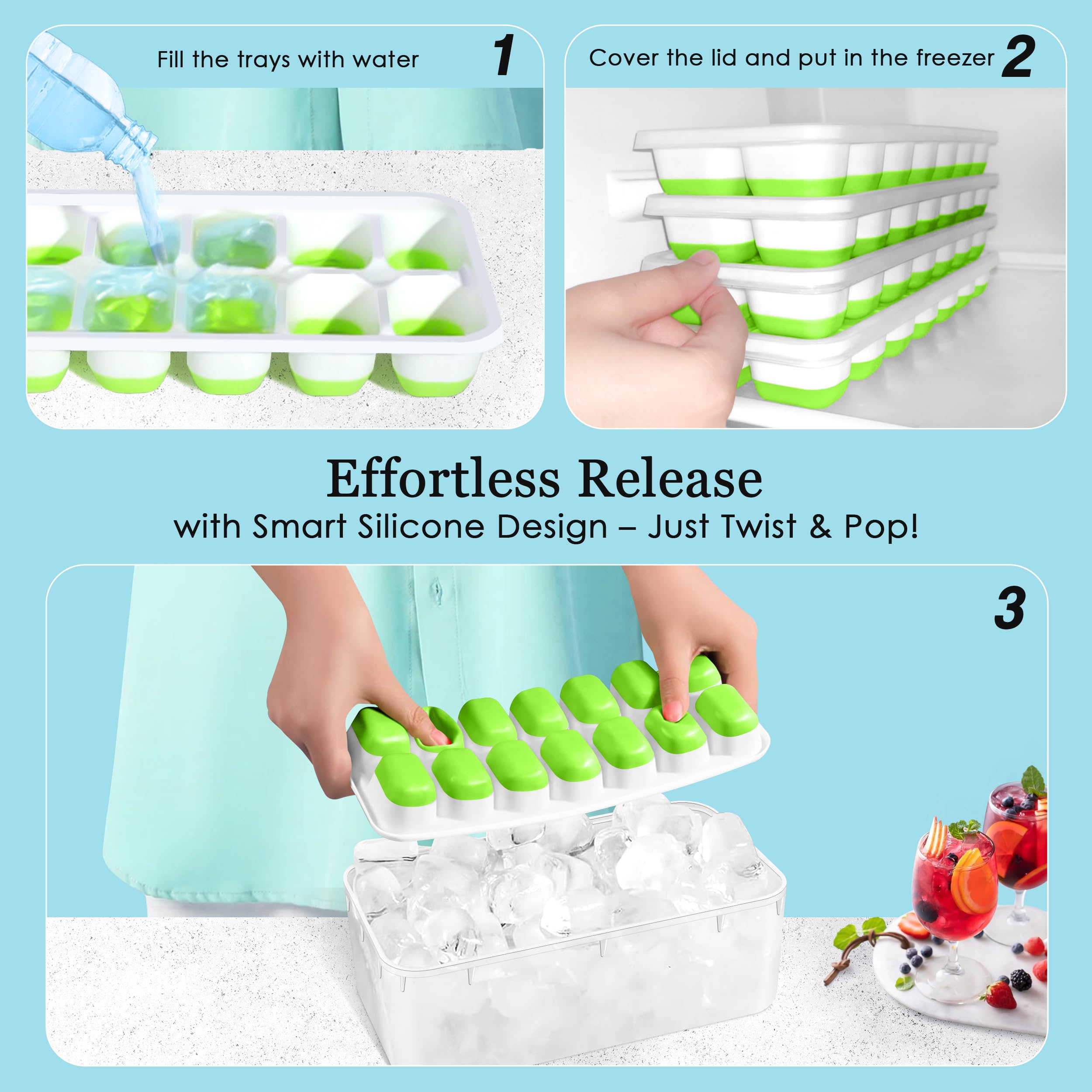 Fill the trays with water 1

Cover the lid and put in the freezer 2

Effortless Release
with Smart Silicone Design – Just Twist & Pop!

3