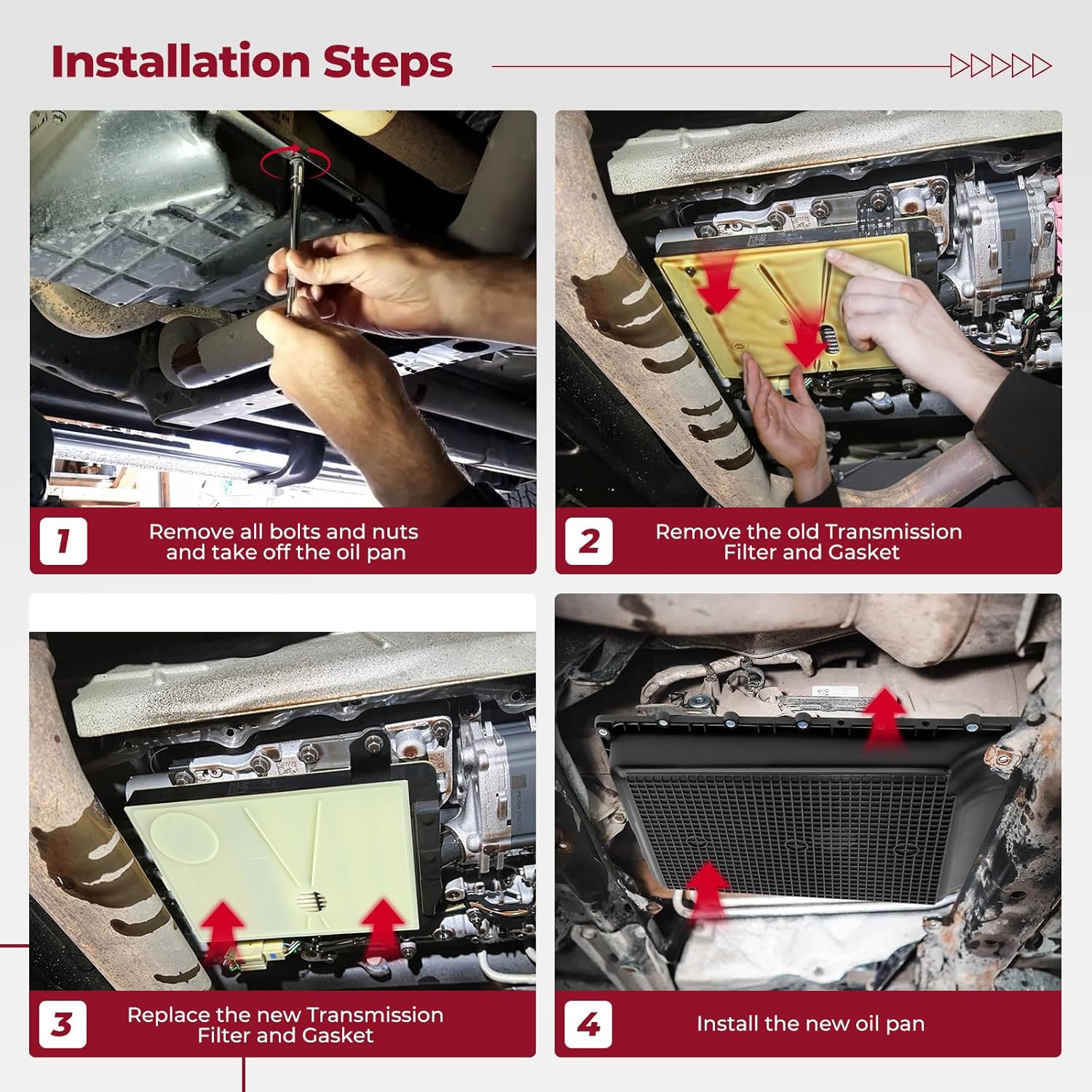 Installation Steps

1 Remove all bolts and nuts and take off the oil pan

2 Remove the old Transmission Filter and Gasket

3 Replace the new Transmission Filter and Gasket

4 Install the new oil pan