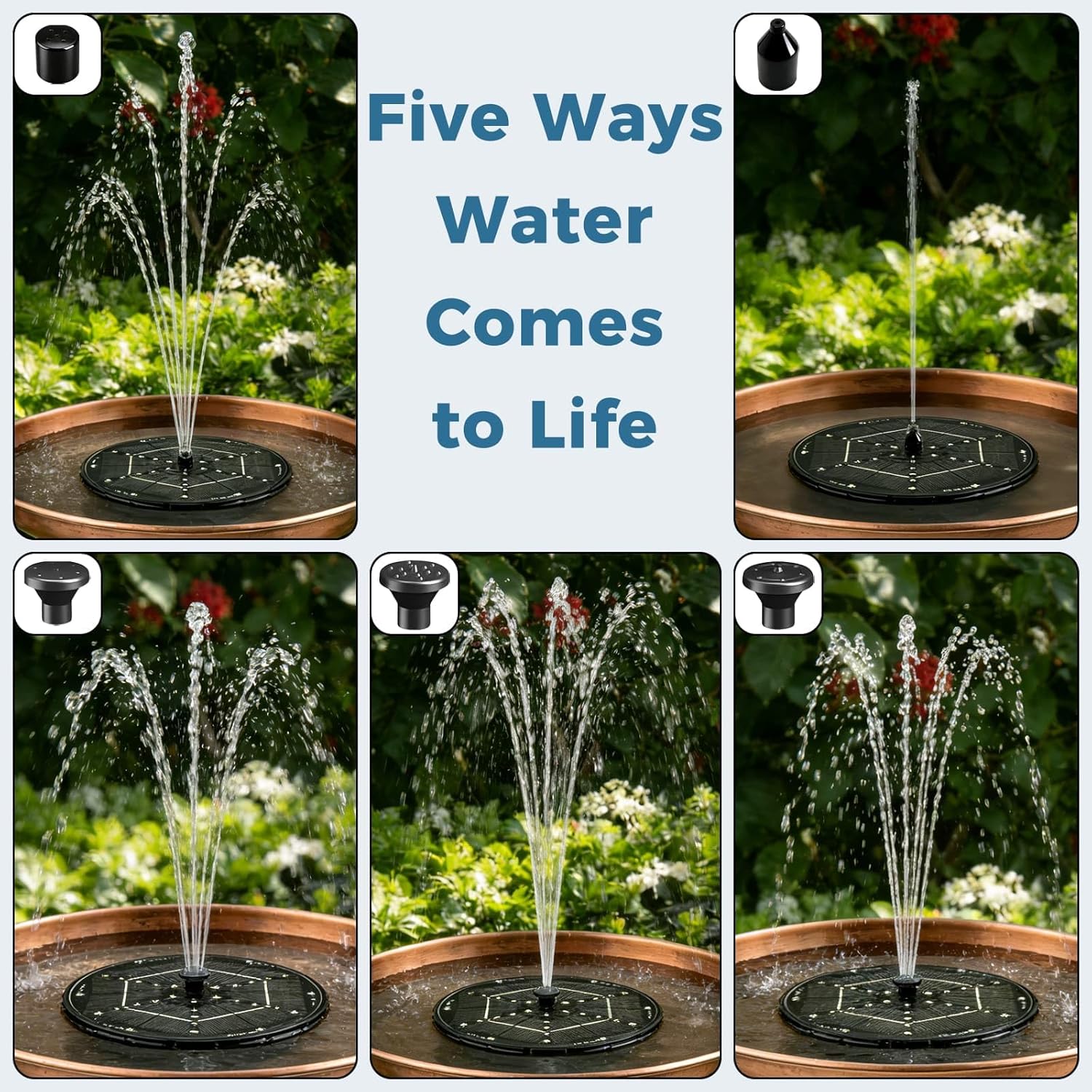 Five Ways Water Comes to Life