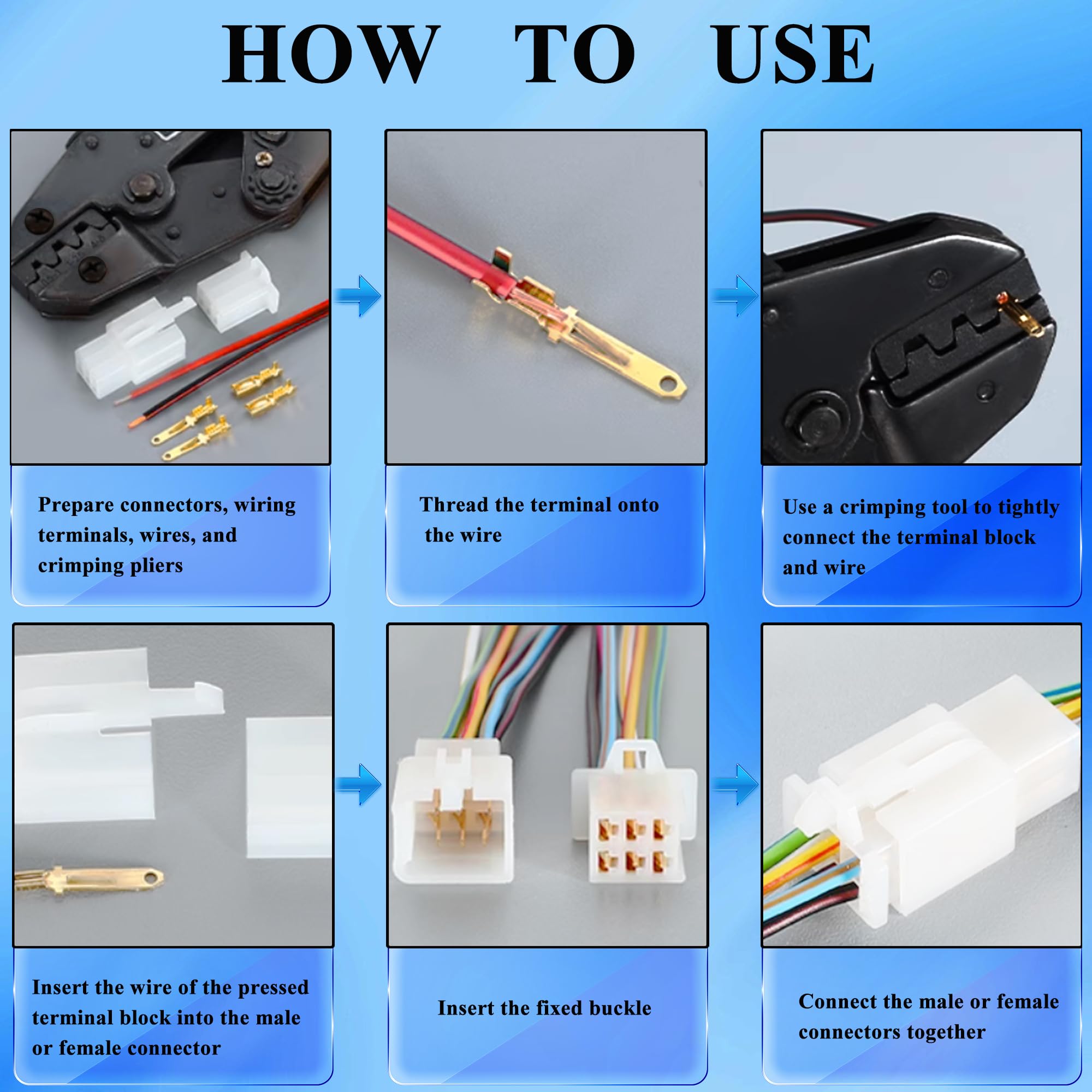 HOW TO USE

Prepare connectors, wiring terminals, wires, and crimping pliers

Thread the terminal onto the wire

Use a crimping tool to tightly connect the terminal block and wire

Insert the wire of the pressed terminal block into the male or female connector

Insert the fixed buckle

Connect the male or female connectors together