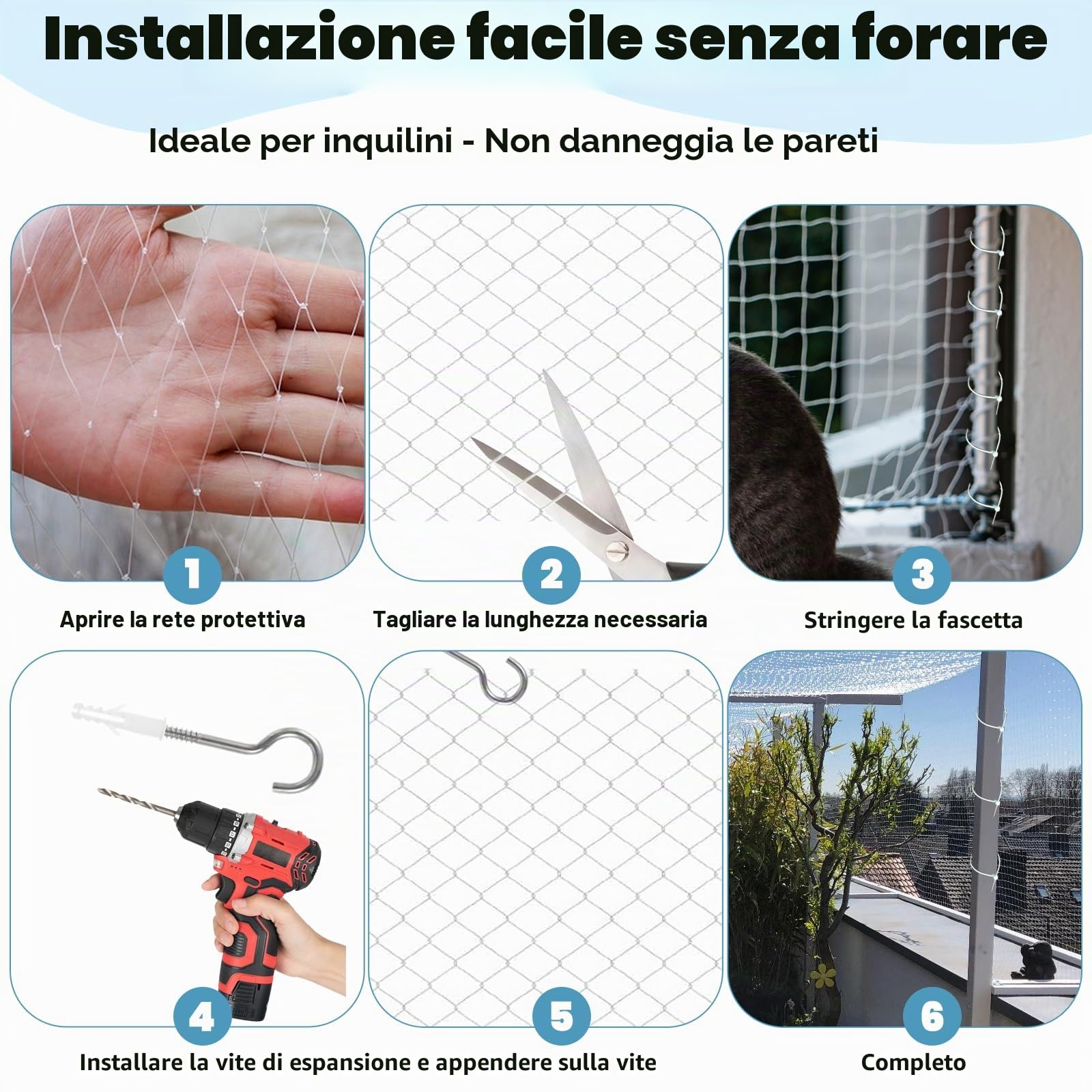 Installazione facile senza forare

Ideale per inquilini - Non danneggia le pareti

1
Aprire la rete protettiva

2
Tagliare la lunghezza necessaria

3
Stringere la fascetta

4

5
Installare la vite di espansione e appendere sulla vite

6
Completo