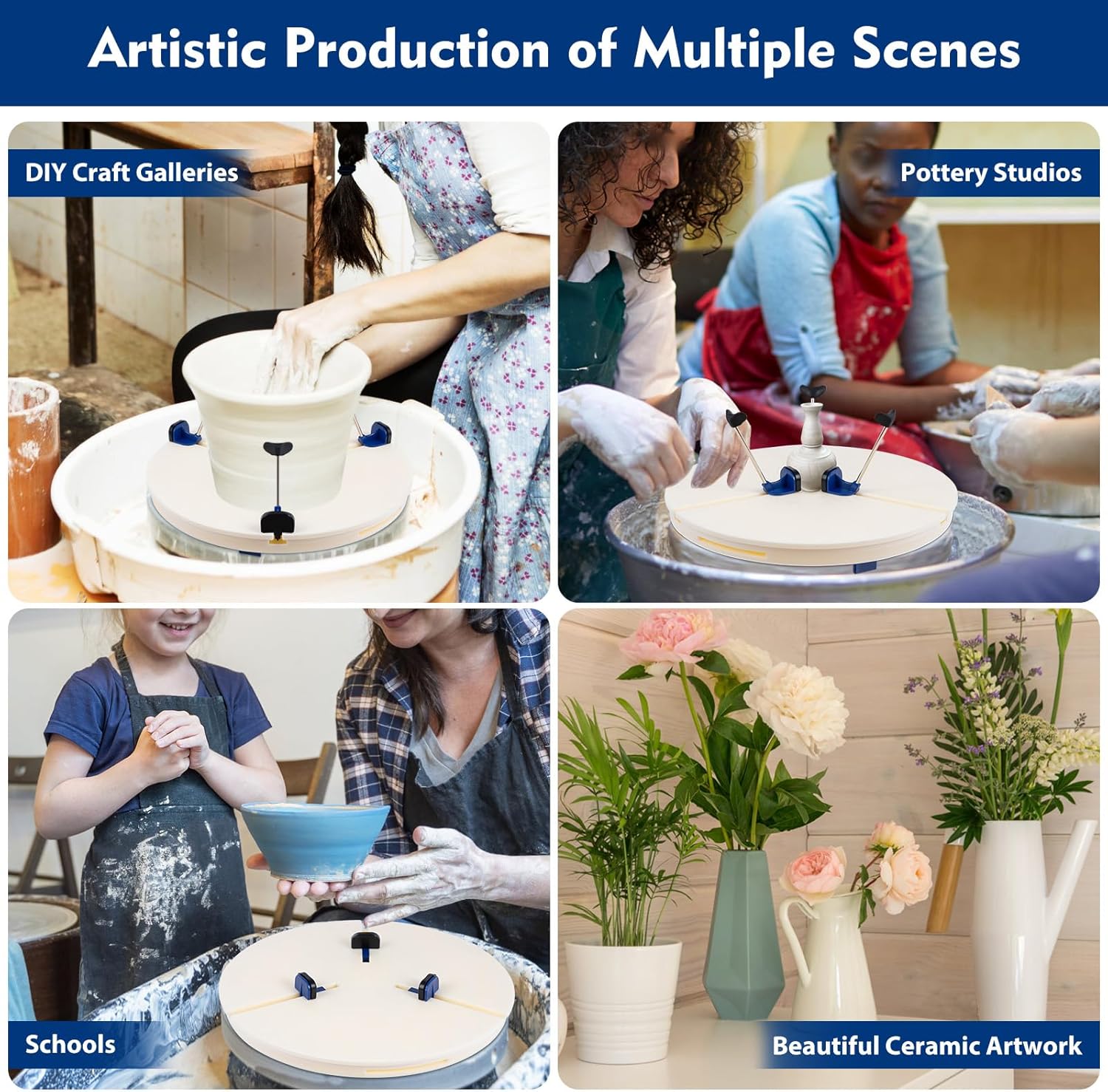 Artistic Production of Multiple Scenes

DIY Craft Galleries

Pottery Studios

Schools

Beautiful Ceramic Artwork