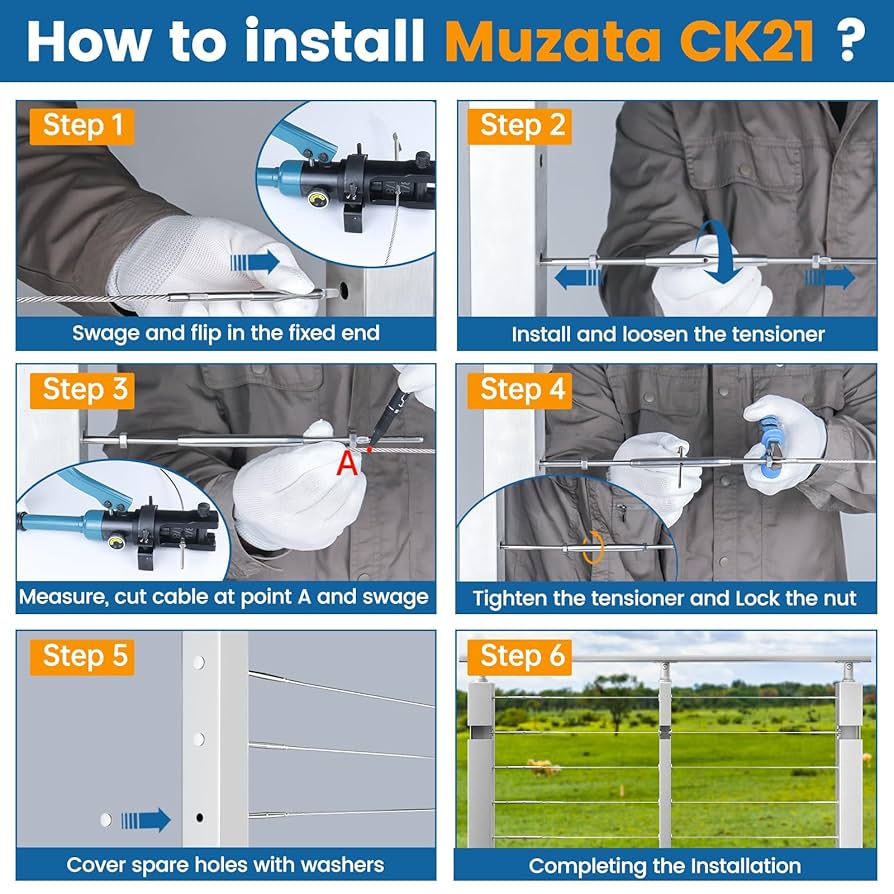 How to install Muzata CK21 ?

Step 1
Swage and flip in the fixed end

Step 2
Install and loosen the tensioner

Step 3
A
Measure, cut cable at point A and swage

Step 4
Tighten the tensioner and Lock the nut

Step 5
Cover spare holes with washers

Step 6
Completing the Installation