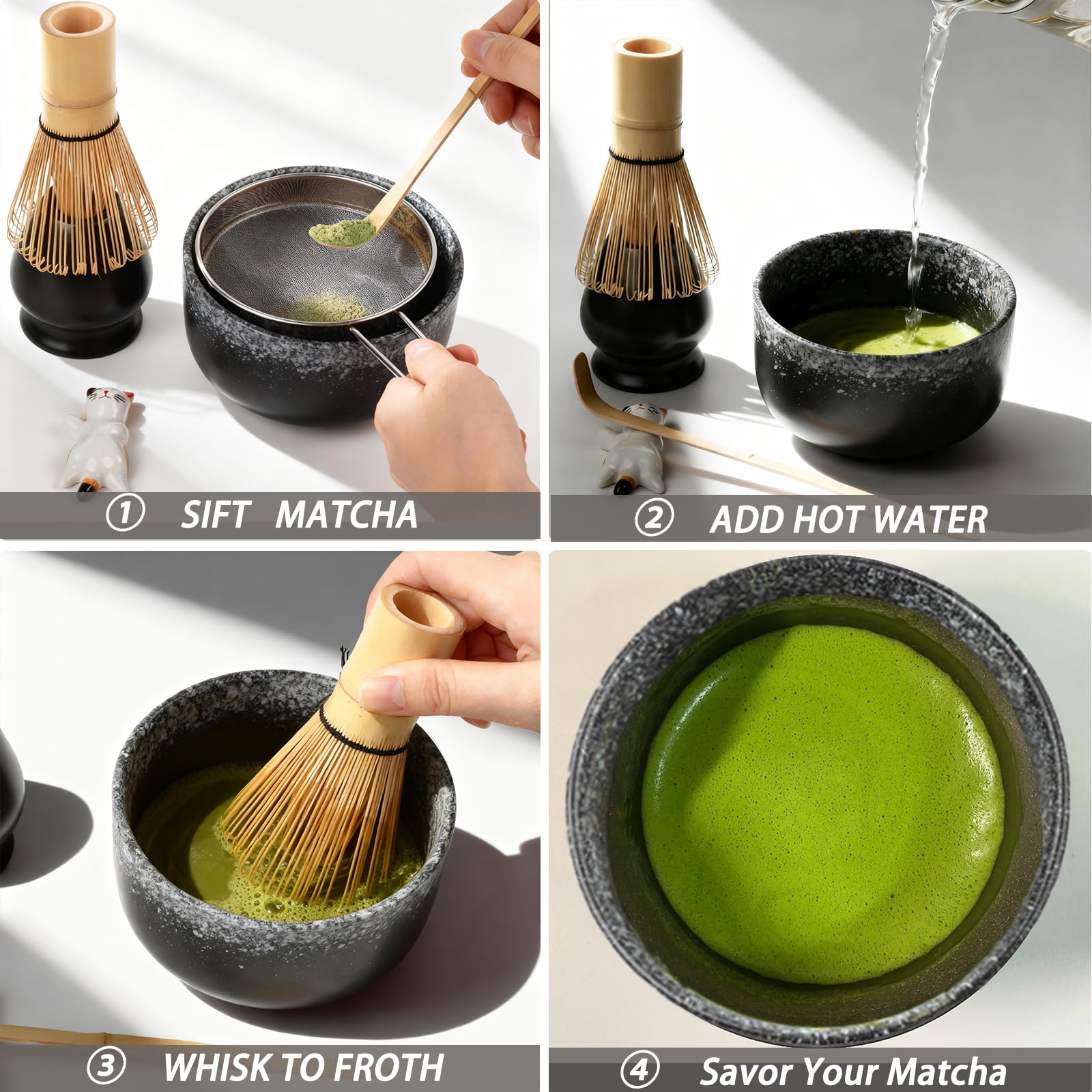 ① SIFT MATCHA

② ADD HOT WATER

③ WHISK TO FROTH

④ Savor Your Matcha