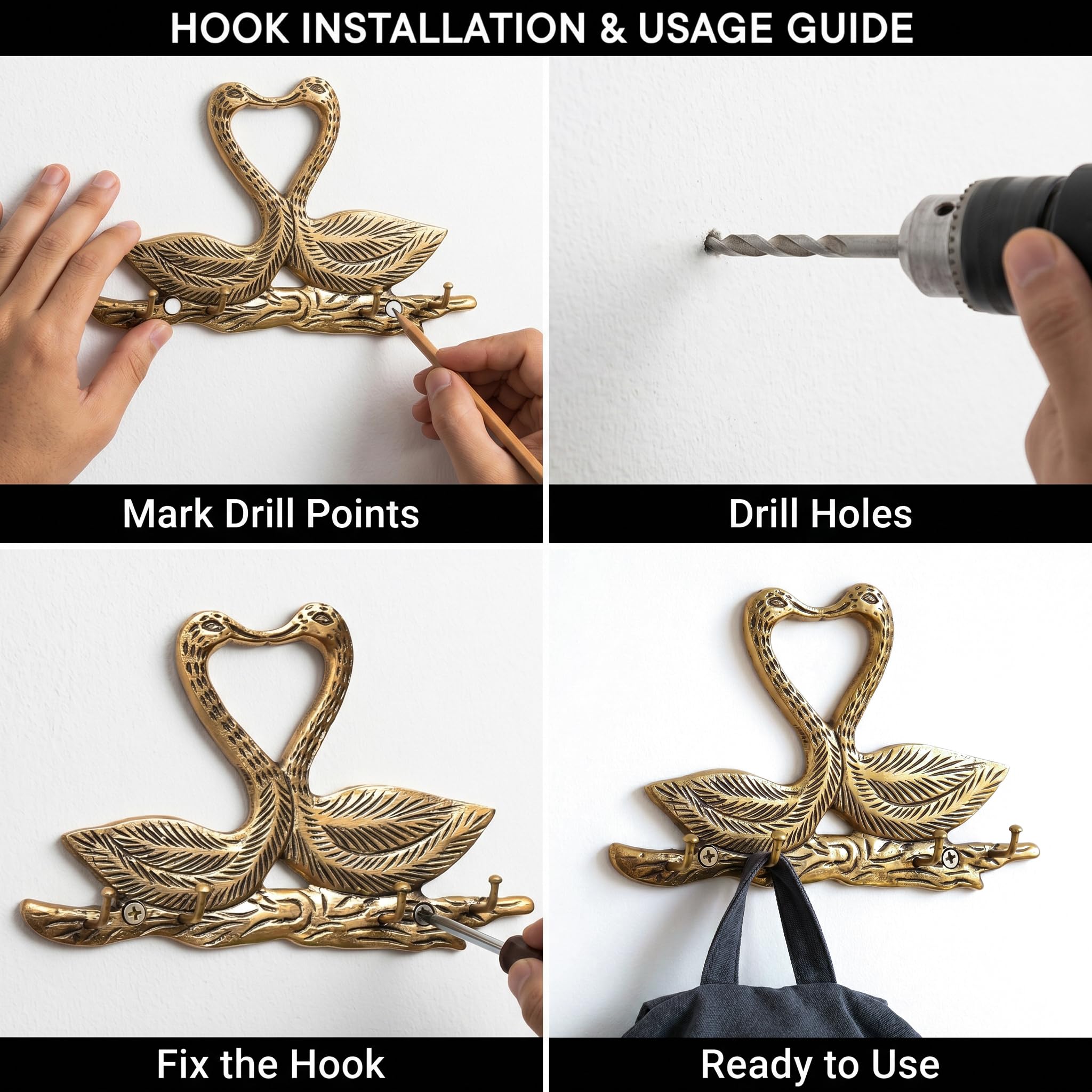 HOOK INSTALLATION & USAGE GUIDE

Mark Drill Points

Drill Holes

Fix the Hook

Ready to Use