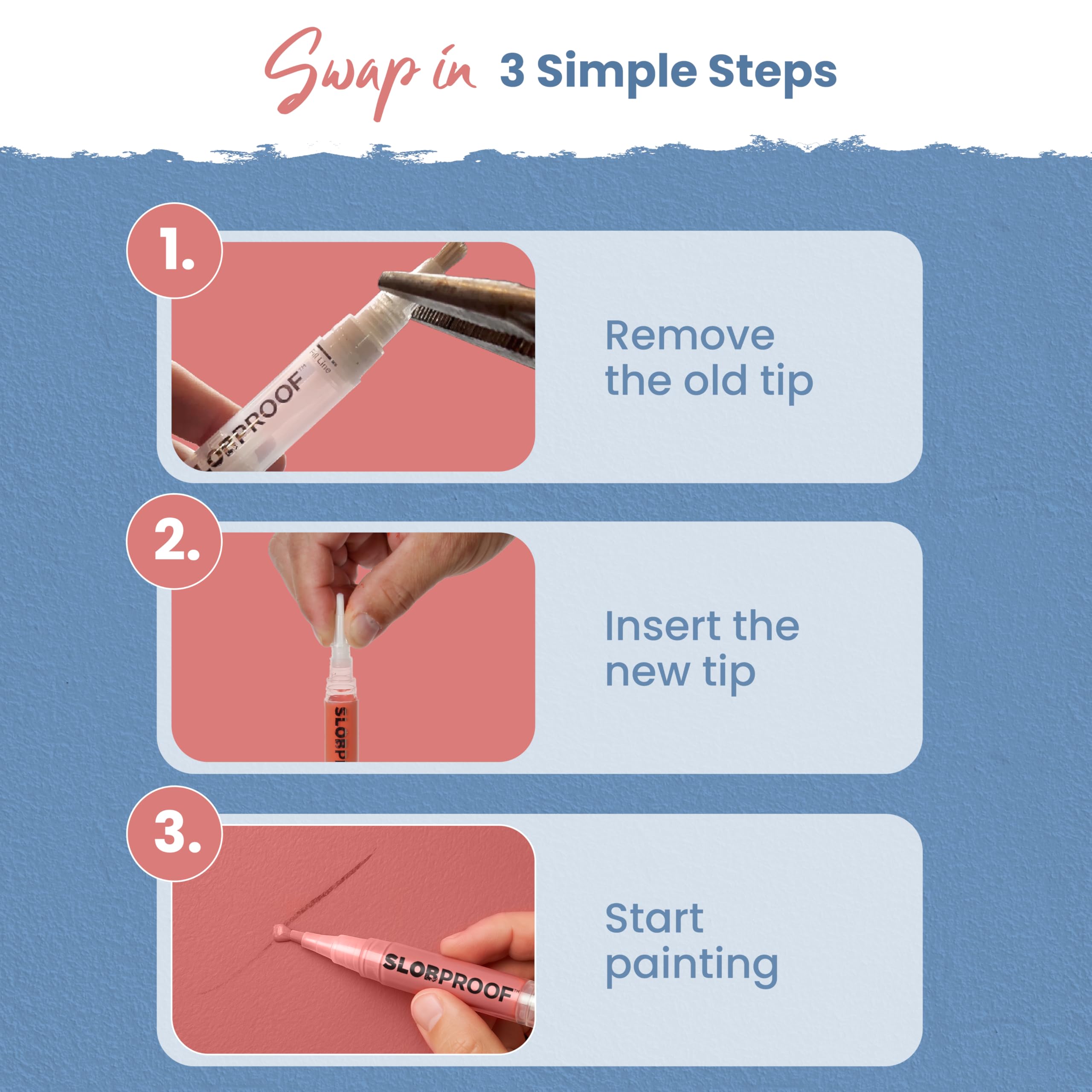 Swap in 3 Simple Steps

1.

SLOBPROOF™

Fill Line

Remove the old tip

2.

SLOBP

Insert the new tip

3.

SLOBPROOF™

Start painting