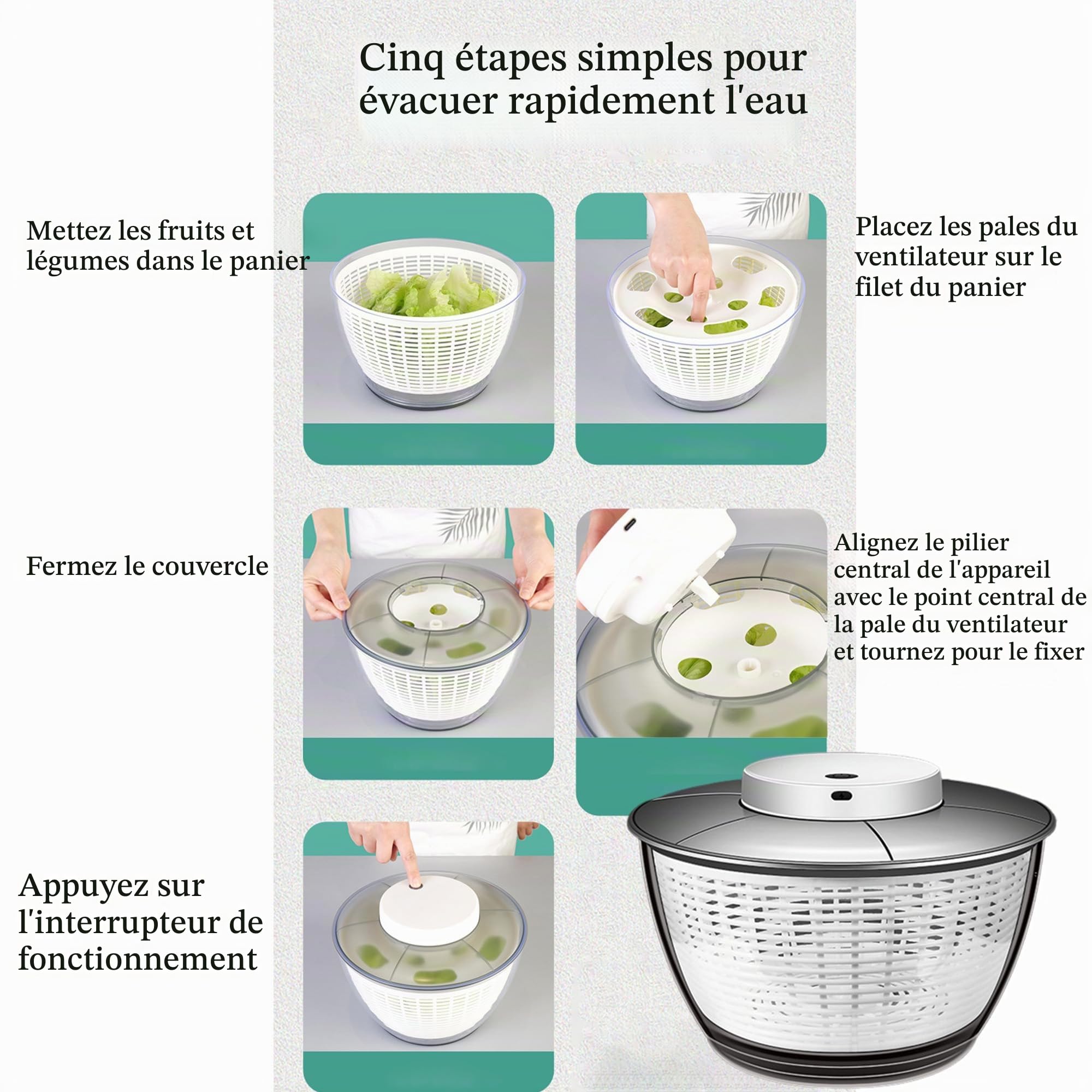 Cinq étapes simples pour évacuer rapidement l'eau

Mettez les fruits et légumes dans le panier

Placez les pales du ventilateur sur le filet du panier

Fermez le couvercle

Alignez le pilier central de l'appareil avec le point central de la pale du ventilateur et tournez pour le fixer

Appuyez sur l'interrupteur de fonctionnement