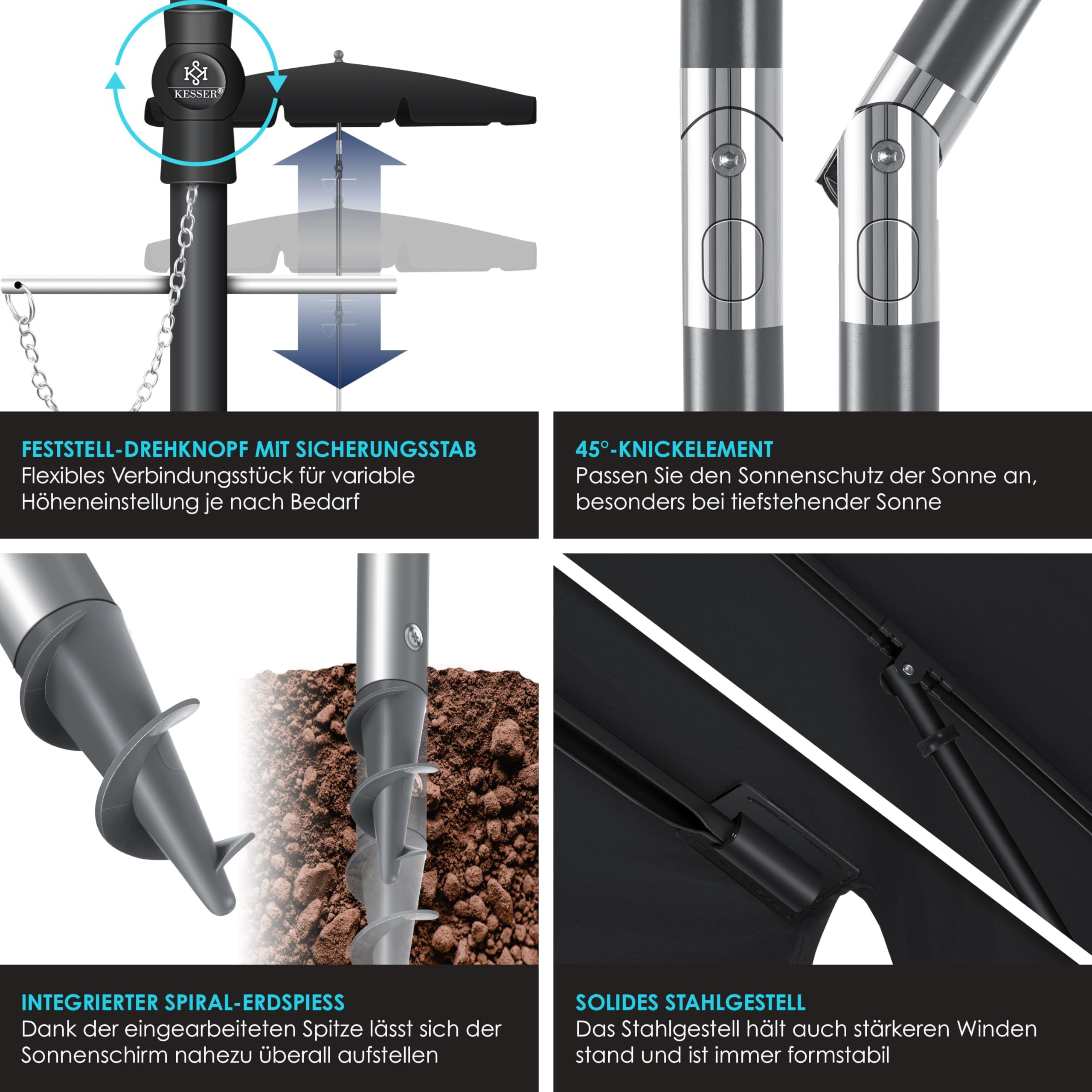 KESSER®

FESTSTELL-DREHKNOPF MIT SICHERUNGSSTAB
Flexibles Verbindungsstück für variable Höheneinstellung je nach Bedarf

45°-KNICKELEMENT
Passen Sie den Sonnenschutz der Sonne an, besonders bei tiefstehender Sonne

INTEGRIERTER SPIRAL-ERDSPIESS
Dank der eingearbeiteten Spitze lässt sich der Sonnenschirm nahezu überall aufstellen

SOLIDES STAHLGESTELL
Das Stahlgestell hält auch stärkeren Winden stand und ist immer formstabil