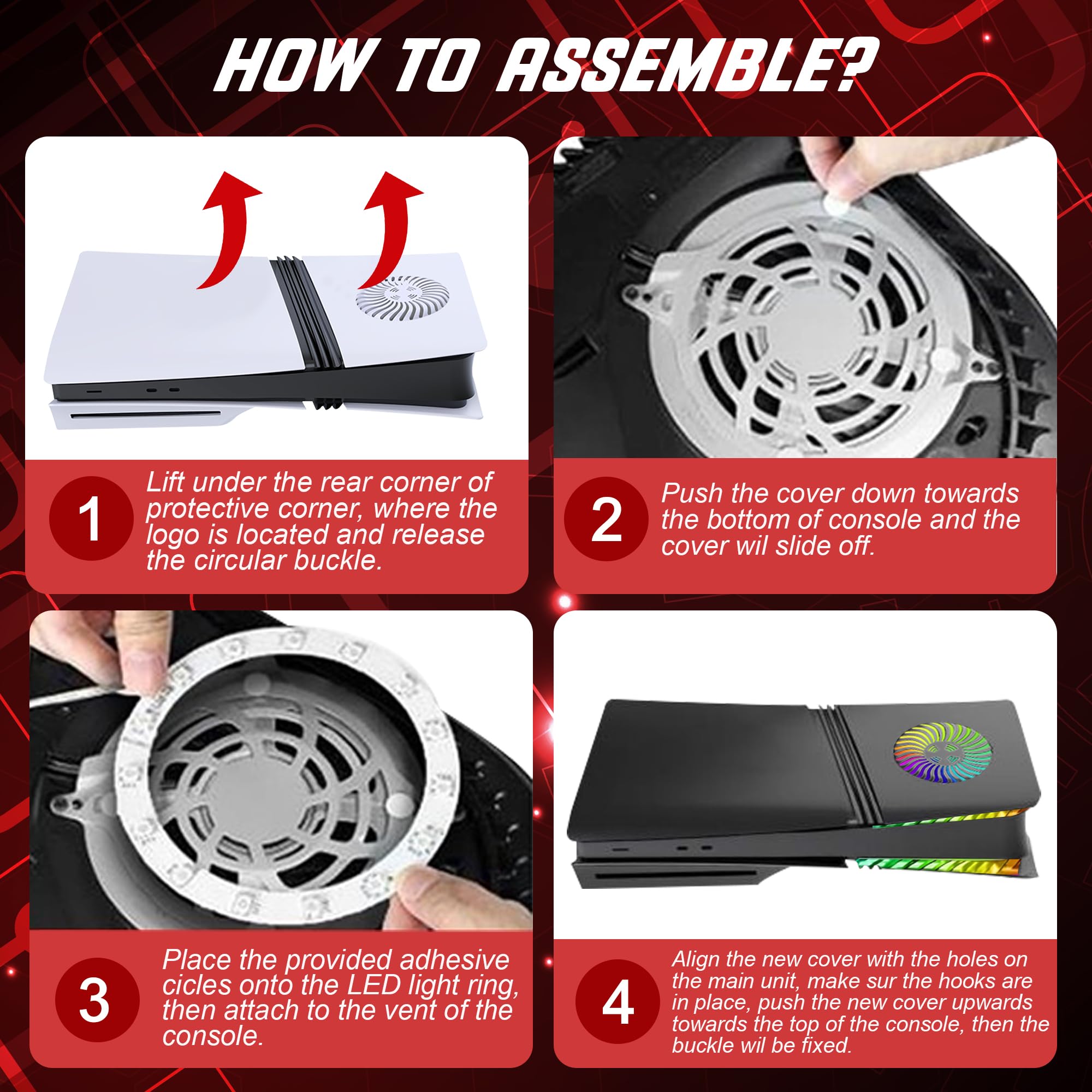 HOW TO ASSEMBLE?

1 Lift under the rear corner of protective corner, where the logo is located and release the circular buckle.

2 Push the cover down towards the bottom of console and the cover wil slide off.

3 Place the provided adhesive cicles onto the LED light ring, then attach to the vent of the console.

4 Align the new cover with the holes on the main unit, make sur the hooks are in place, push the new cover upwards towards the top of the console, then the buckle wil be fixed.