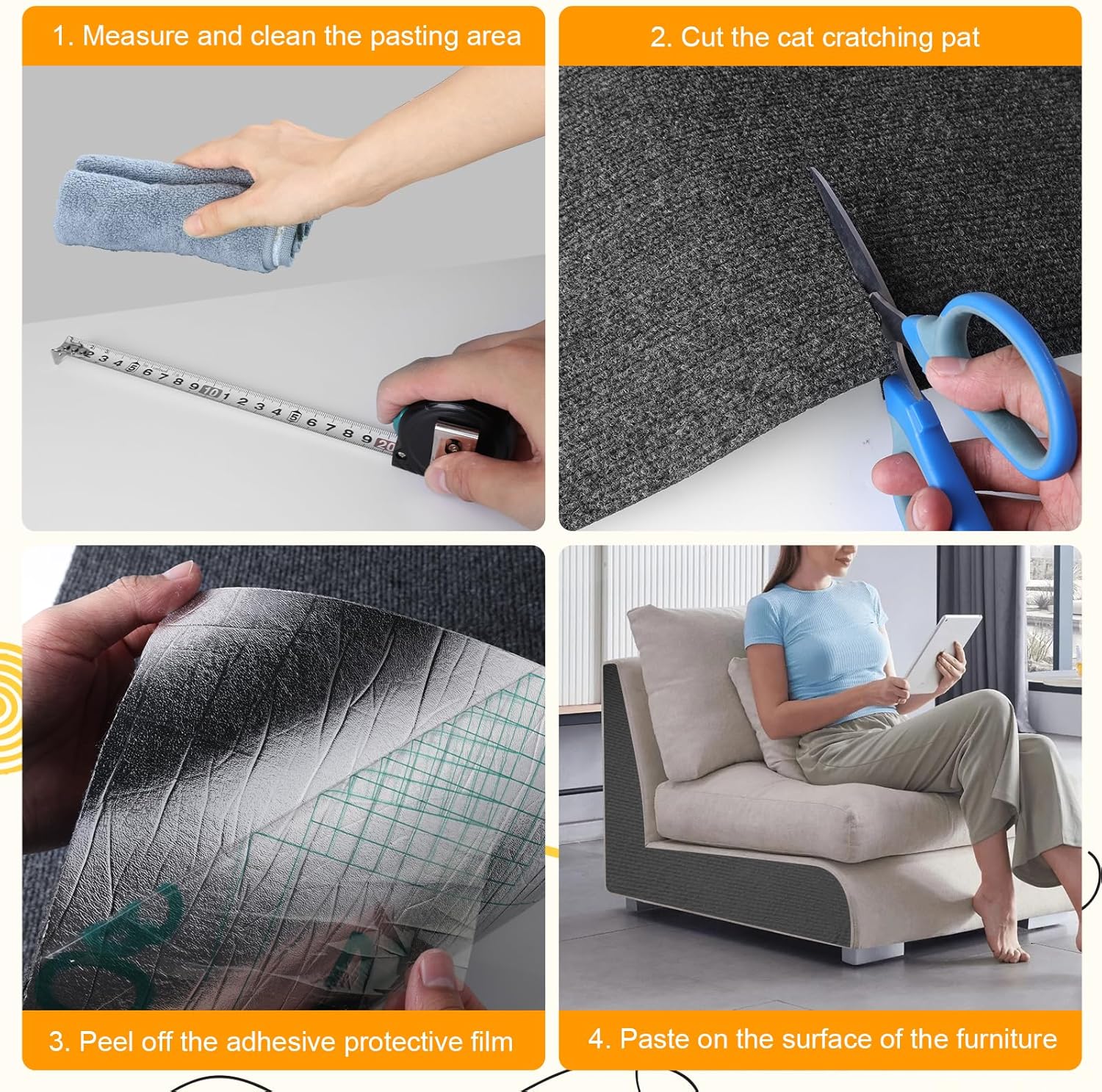 1. Measure and clean the pasting area

2. Cut the cat cratching pat

3. Peel off the adhesive protective film

4. Paste on the surface of the furniture