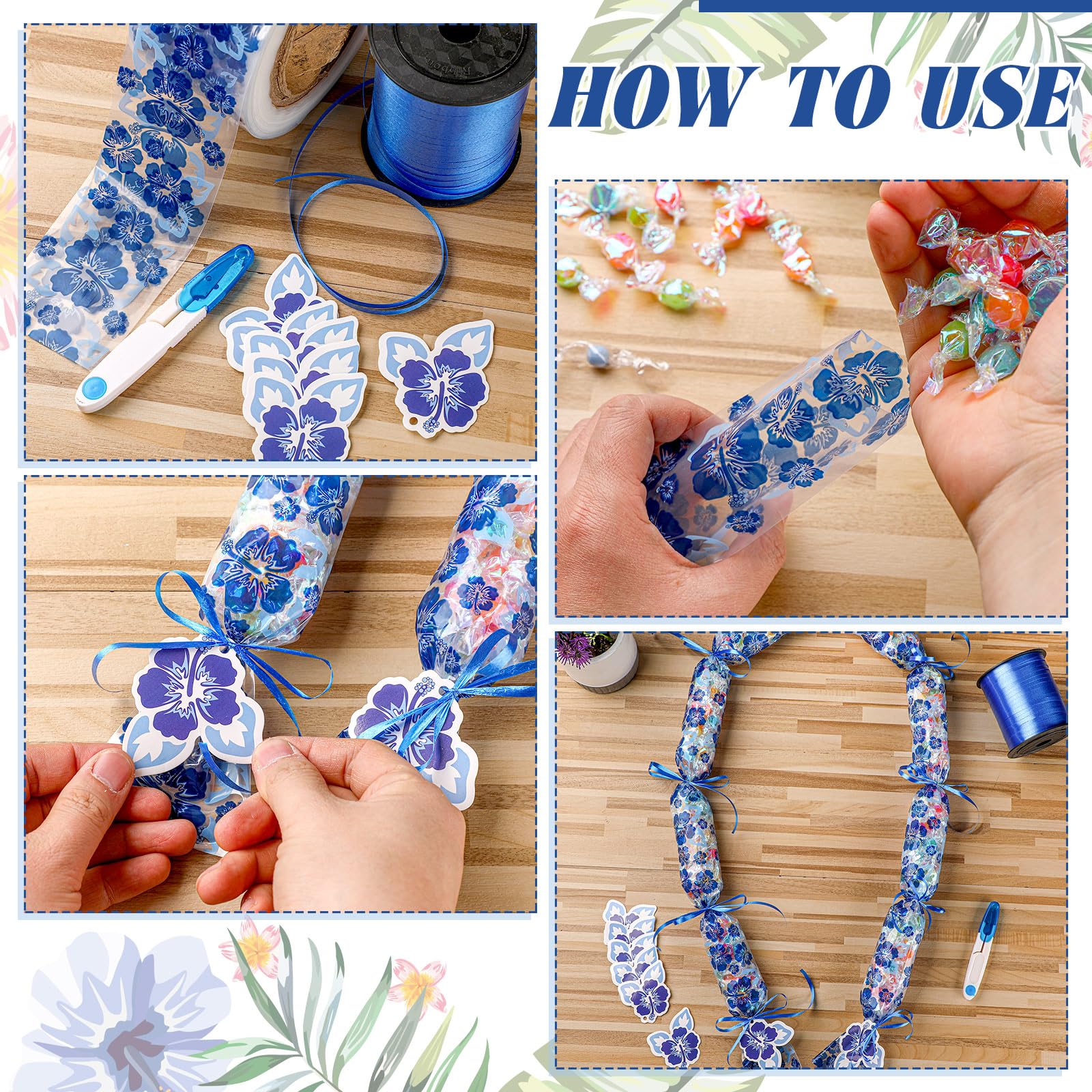 HOW TO USE