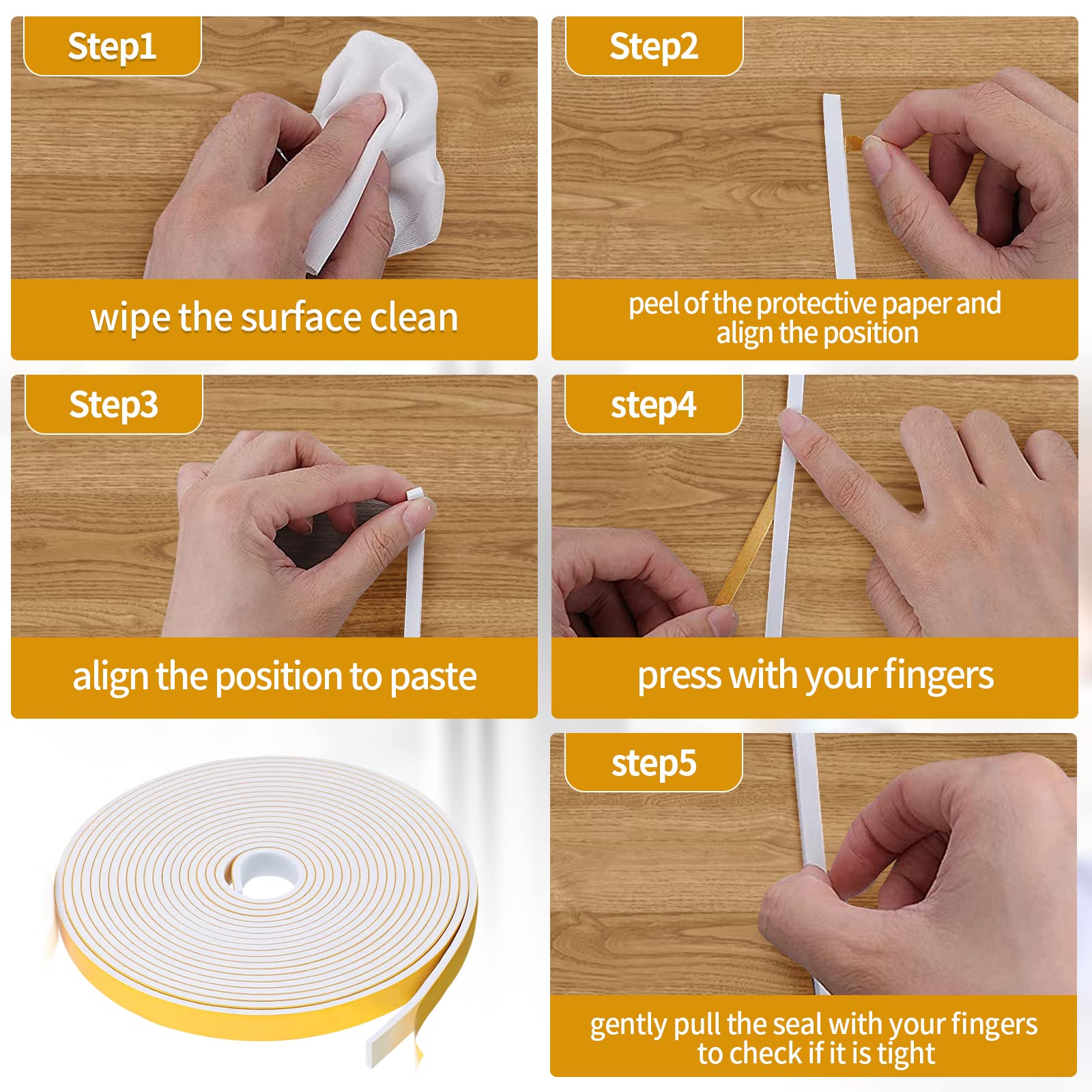 Step1

wipe the surface clean

Step2

peel of the protective paper and align the position

Step3

align the position to paste

step4

press with your fingers

step5

gently pull the seal with your fingers to check if it is tight