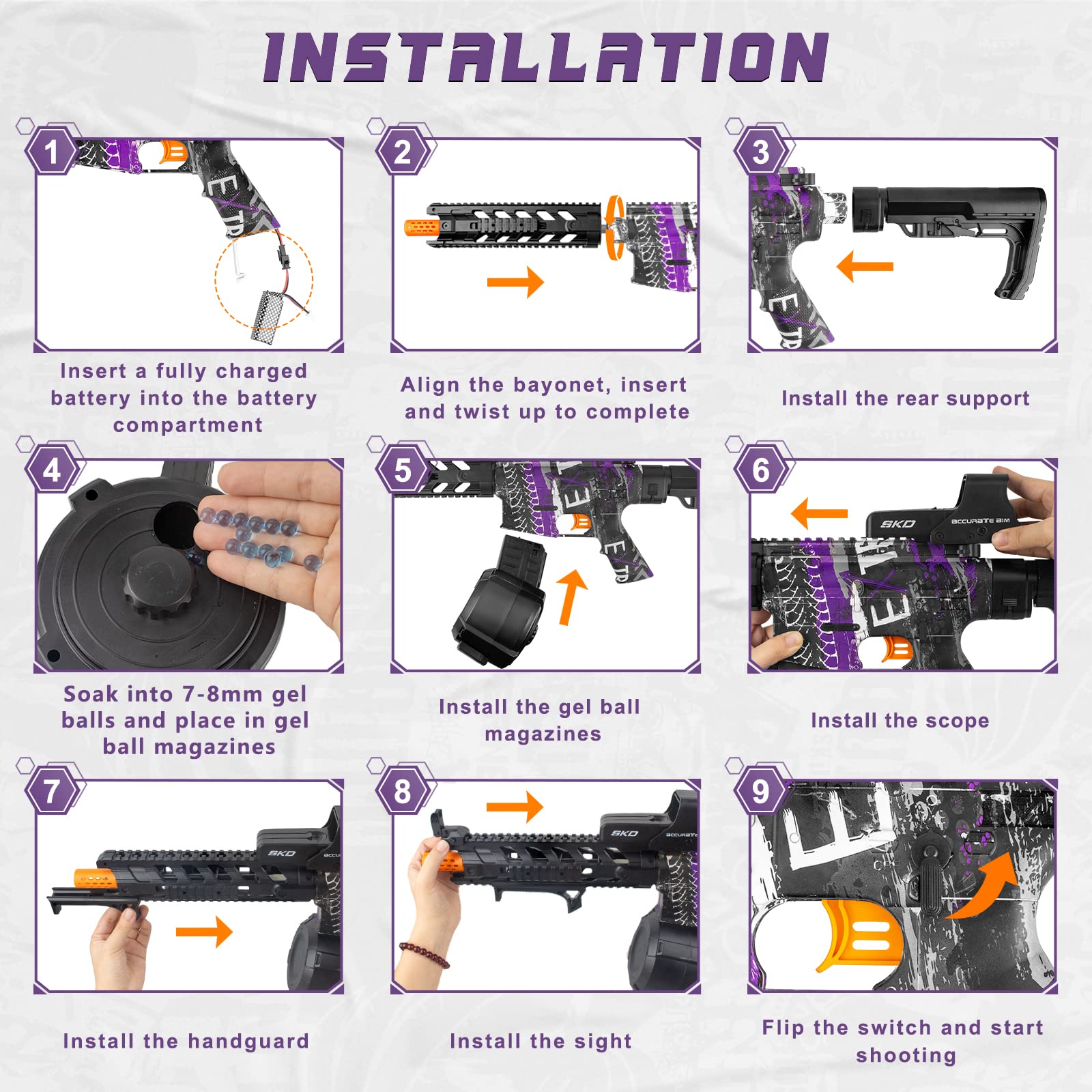 INSTALLATION

1

Insert a fully charged battery into the battery compartment

2

Align the bayonet, insert and twist up to complete

3

Install the rear support

4

Soak into 7-8mm gel balls and place in gel ball magazines

5

Install the gel ball magazines

6

SKD

ACCURATE AIM

Install the scope

7

SKD

Install the handguard

8

SKD

Install the sight

9

Flip the switch and start shooting