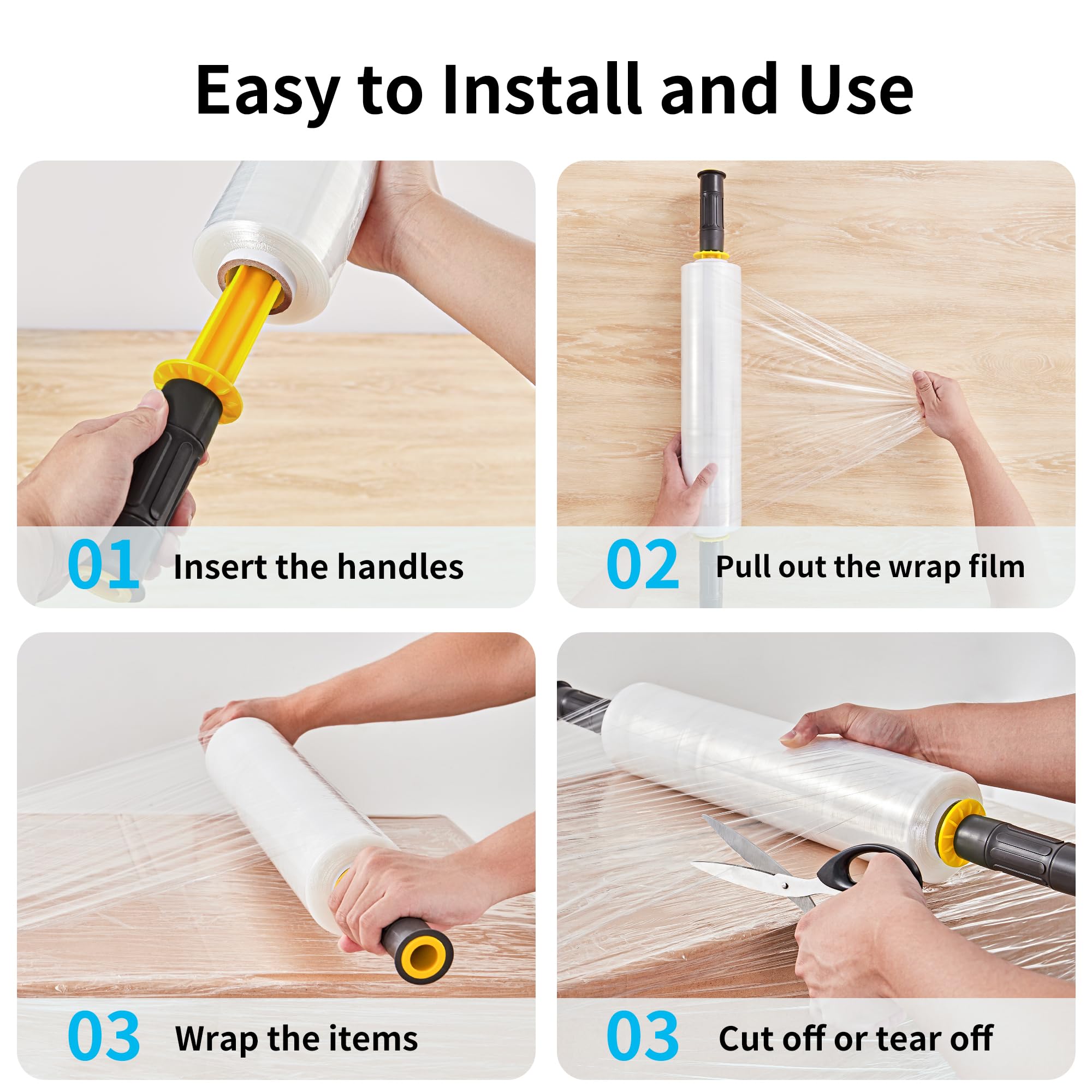 Easy to Install and Use

01 Insert the handles

02 Pull out the wrap film

03 Wrap the items

03 Cut off or tear off