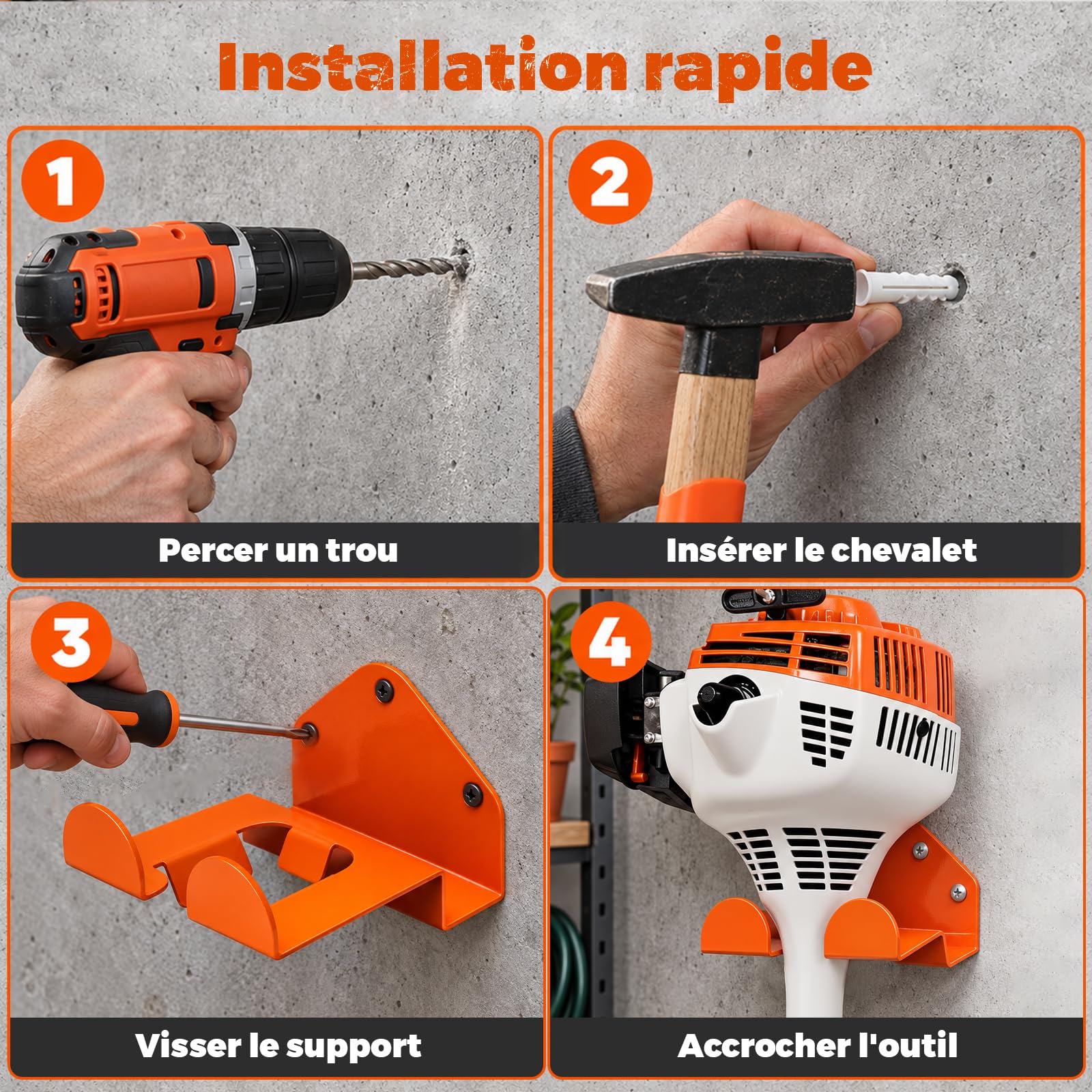 Installation rapide

1

Percer un trou

2

Insérer le chevalet

3

Visser le support

4

Accrocher l'outil