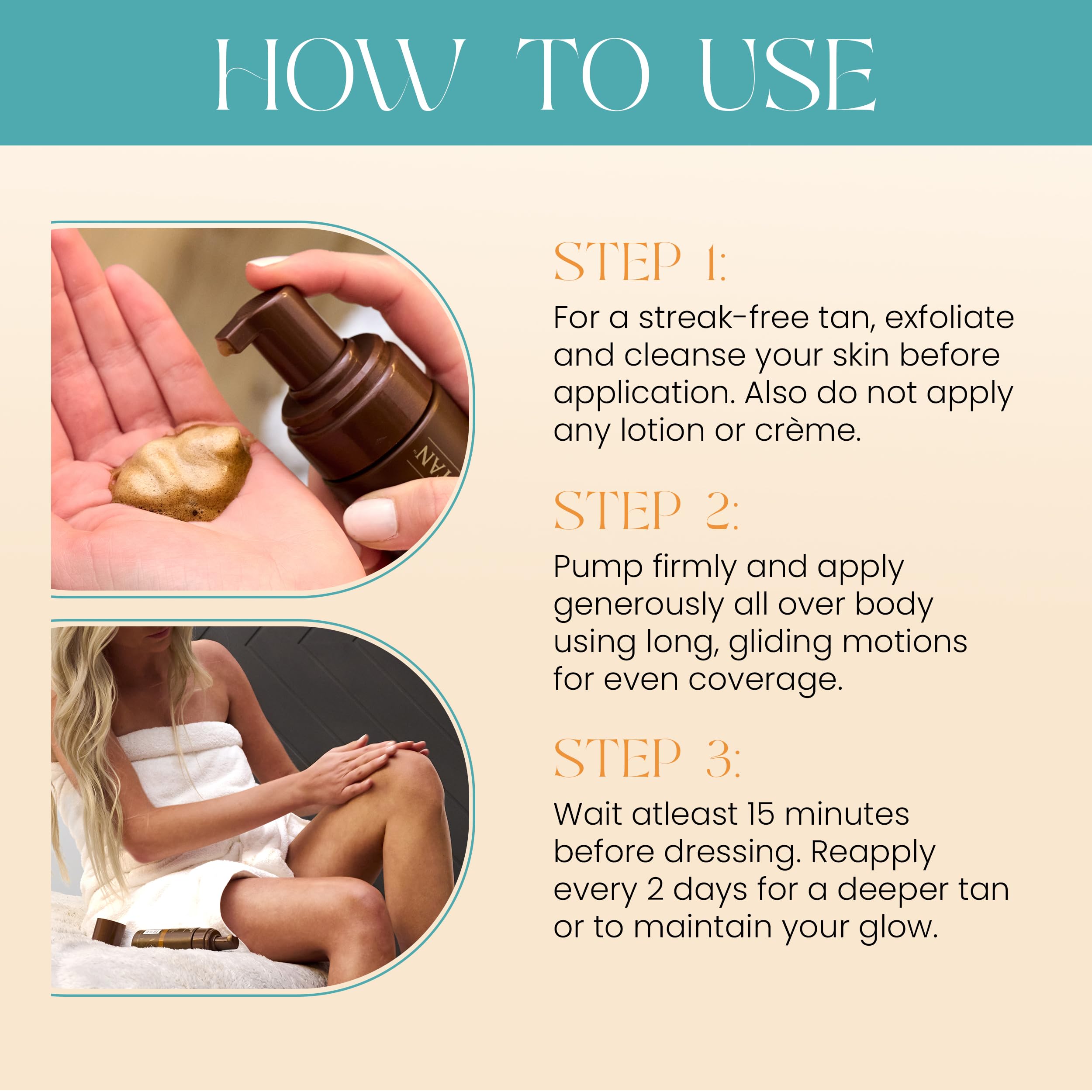 HOW TO USE

STEP 1:

For a streak-free tan, exfoliate and cleanse your skin before application. Also do not apply any lotion or crème.

STEP 2:

Pump firmly and apply generously all over body using long, gliding motions for even coverage.

STEP 3:

Wait atleast 15 minutes before dressing. Reapply every 2 days for a deeper tan or to maintain your glow.