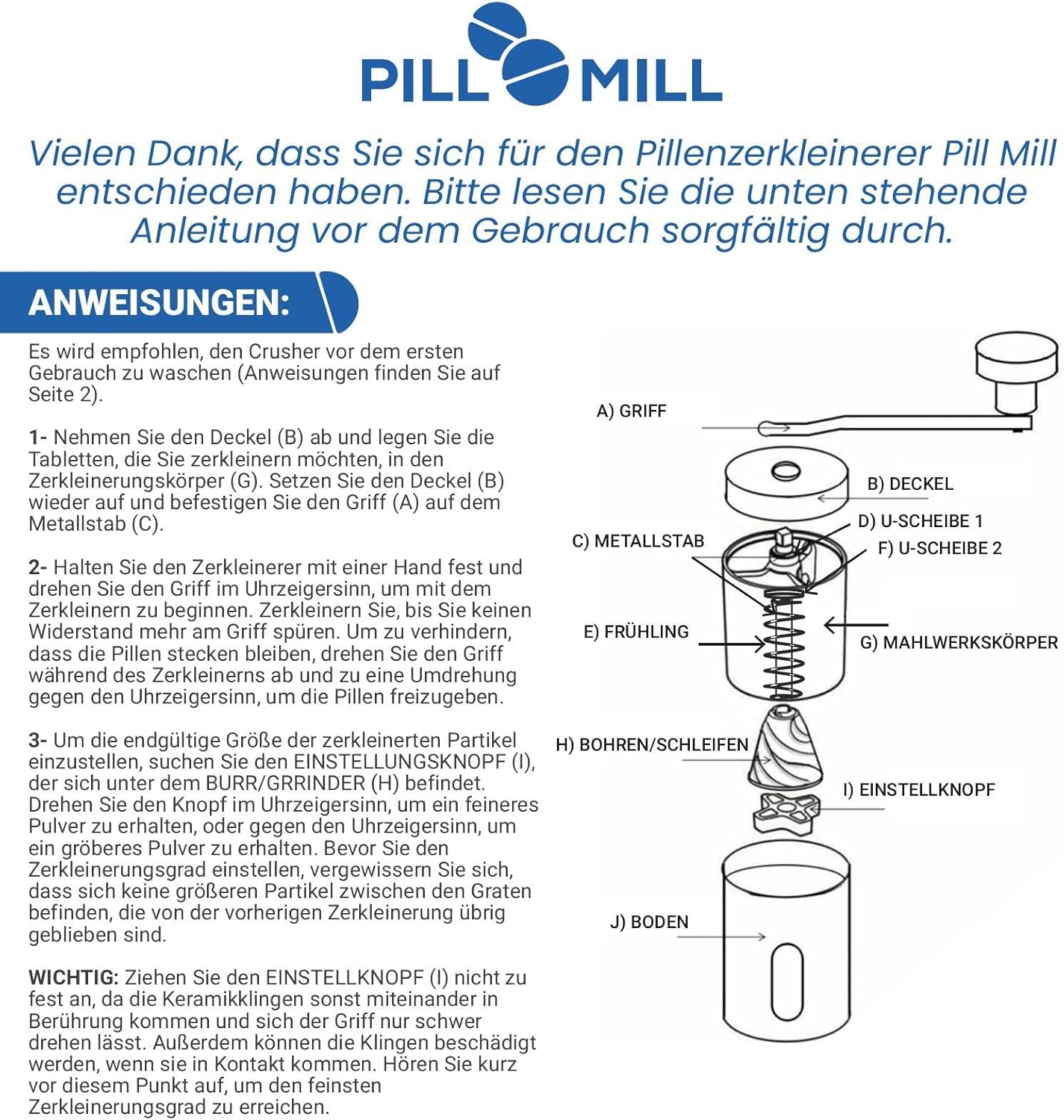 PILL MILL

Vielen Dank, dass Sie sich für den Pillenzerkleinerer Pill Mill entschieden haben. Bitte lesen Sie die unten stehende Anleitung vor dem Gebrauch sorgfältig durch.

ANWEISUNGEN:

Es wird empfohlen, den Crusher vor dem ersten Gebrauch zu waschen (Anweisungen finden Sie auf Seite 2).

1- Nehmen Sie den Deckel (B) ab und legen Sie die Tabletten, die Sie zerkleinern möchten, in den Zerkleinerungskörper (G). Setzen Sie den Deckel (B) wieder auf und befestigen Sie den Griff (A) auf dem Metallstab (C).

2- Halten Sie den Zerkleinerer mit einer Hand fest und drehen Sie den Griff im Uhrzeigersinn, um mit dem Zerkleinern zu beginnen. Zerkleinern Sie, bis Sie keinen Widerstand mehr am Griff spüren. Um zu verhindern, dass die Pillen stecken bleiben, drehen Sie den Griff während des Zerkleinerns ab und zu eine Umdrehung gegen den Uhrzeigersinn, um die Pillen freizugeben.

3- Um die endgültige Größe der zerkleinerten Partikel einzustellen, suchen Sie den EINSTELLUNGSKNOPF (I), der sich unter dem BURR/GRRINDER (H) befindet. Drehen Sie den Knopf im Uhrzeigersinn, um ein feineres Pulver zu erhalten, oder gegen den Uhrzeigersinn, um ein gröberes Pulver zu erhalten. Bevor Sie den Zerkleinerungsgrad einstellen, vergewissern Sie sich, dass sich keine größeren Partikel zwischen den Graten befinden, die von der vorherigen Zerkleinerung übrig geblieben sind.

WICHTIG: Ziehen Sie den EINSTELLKNOPF (I) nicht zu fest an, da die Keramikklingen sonst miteinander in Berührung kommen und sich der Griff nur schwer drehen lässt. Außerdem können die Klingen beschädigt werden, wenn sie in Kontakt kommen. Hören Sie kurz vor diesem Punkt auf, um den feinsten Zerkleinerungsgrad zu erreichen.

A) GRIFF
B) DECKEL
D) U-SCHEIBE 1
C) METALLSTAB
F) U-SCHEIBE 2
E) FRÜHLING
G) MAHLWERKSKÖRPER
H) BOHREN/SCHLEIFEN
I) EINSTELLKNOPF
J) BODEN