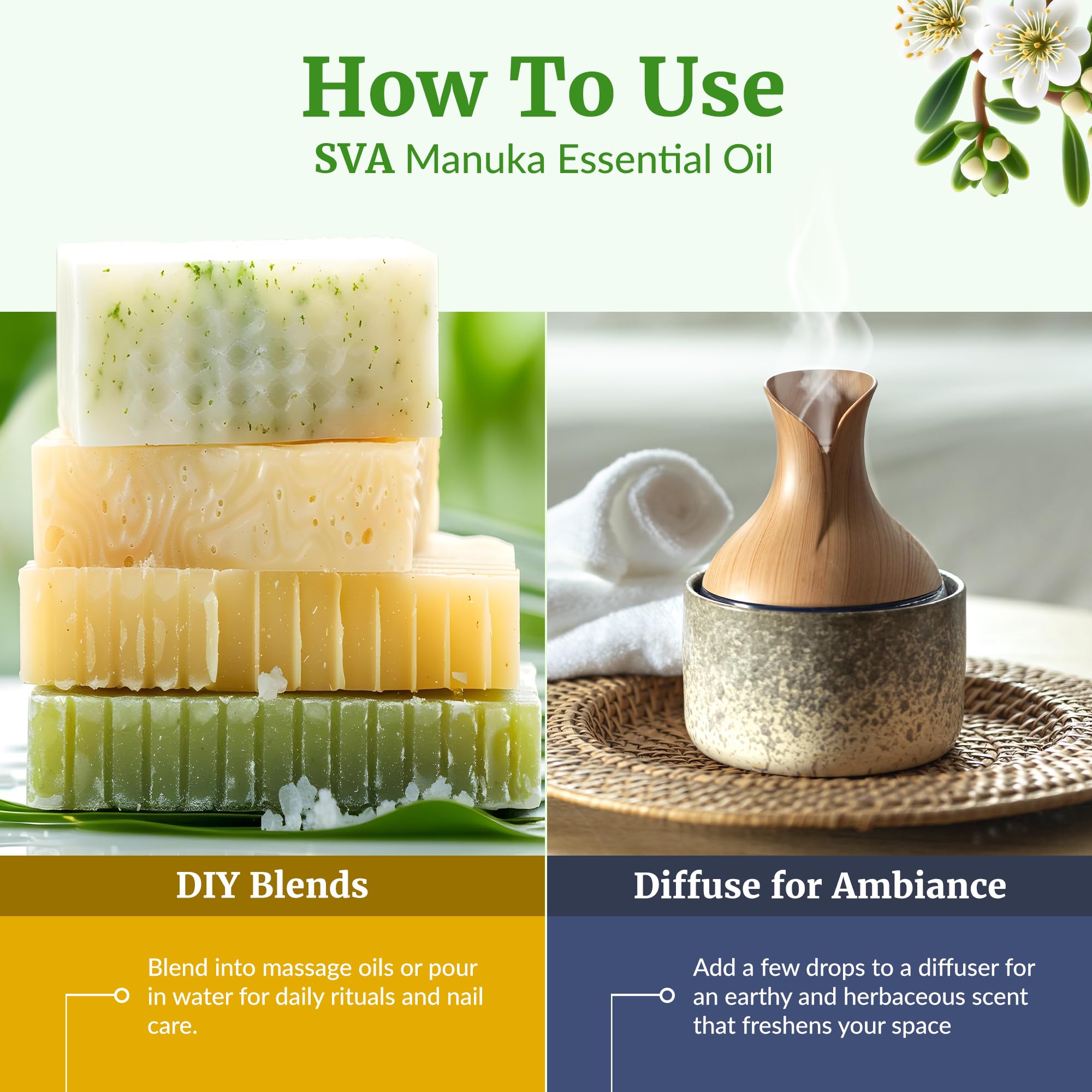 How To Use
SVA Manuka Essential Oil

DIY Blends

Blend into massage oils or pour in water for daily rituals and nail care.

Diffuse for Ambiance

Add a few drops to a diffuser for an earthy and herbaceous scent that freshens your space