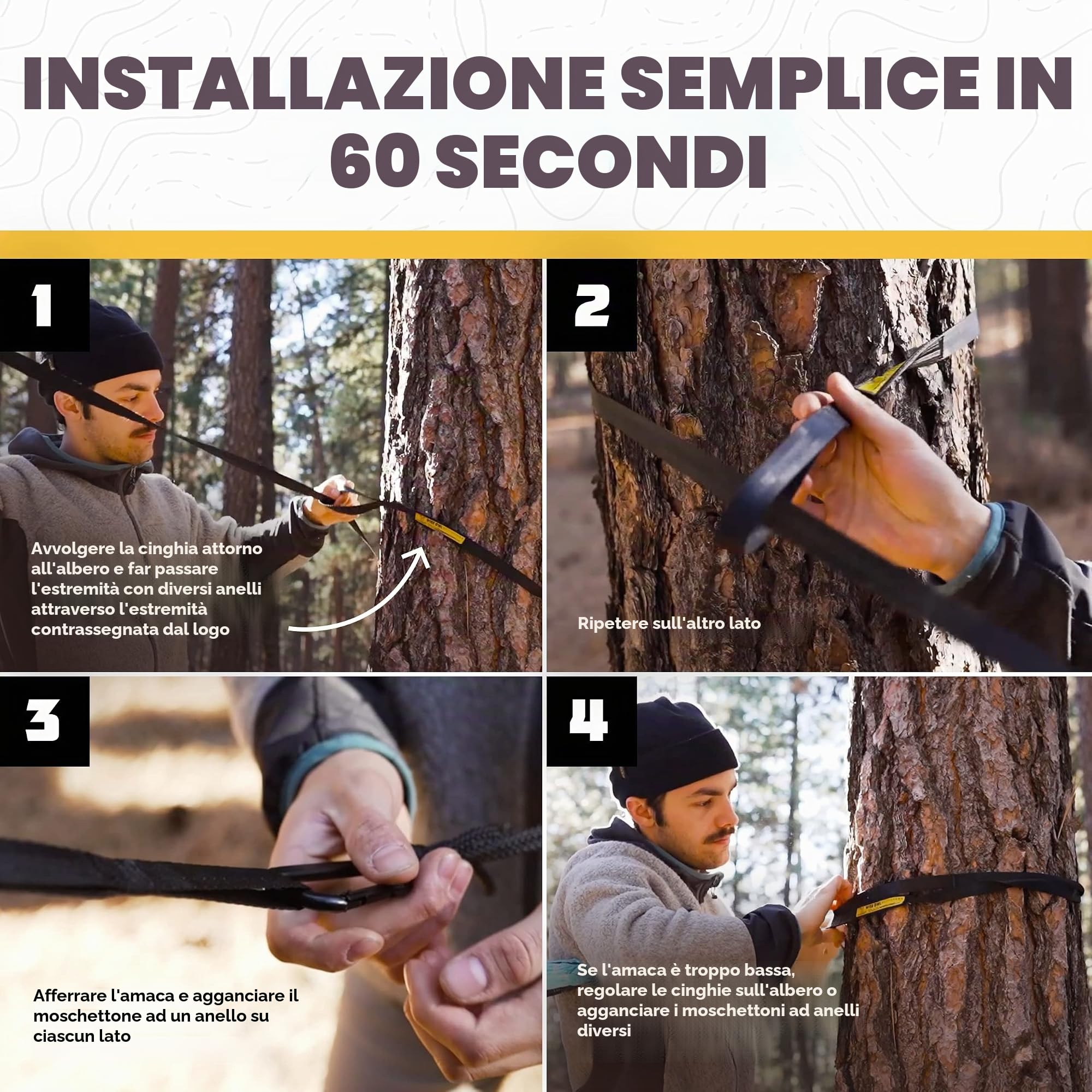 INSTALLAZIONE SEMPLICE IN 60 SECONDI

1

Avvolgere la cinghia attorno all'albero e far passare l'estremità con diversi anelli attraverso l'estremità contrassegnata dal logo

2

Ripetere sull'altro lato

3

Afferrare l'amaca e agganciare il moschettone ad un anello su ciascun lato

4

Se l'amaca è troppo bassa, regolare le cinghie sull'albero o agganciare i moschettoni ad anelli diversi