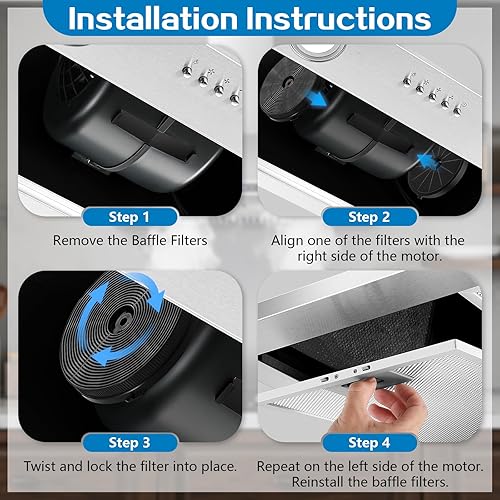 Installation Instructions

Step 1
Remove the Baffle Filters

Step 2
Align one of the filters with the right side of the motor.

Step 3
Twist and lock the filter into place.

Step 4
Repeat on the left side of the motor. Reinstall the baffle filters.