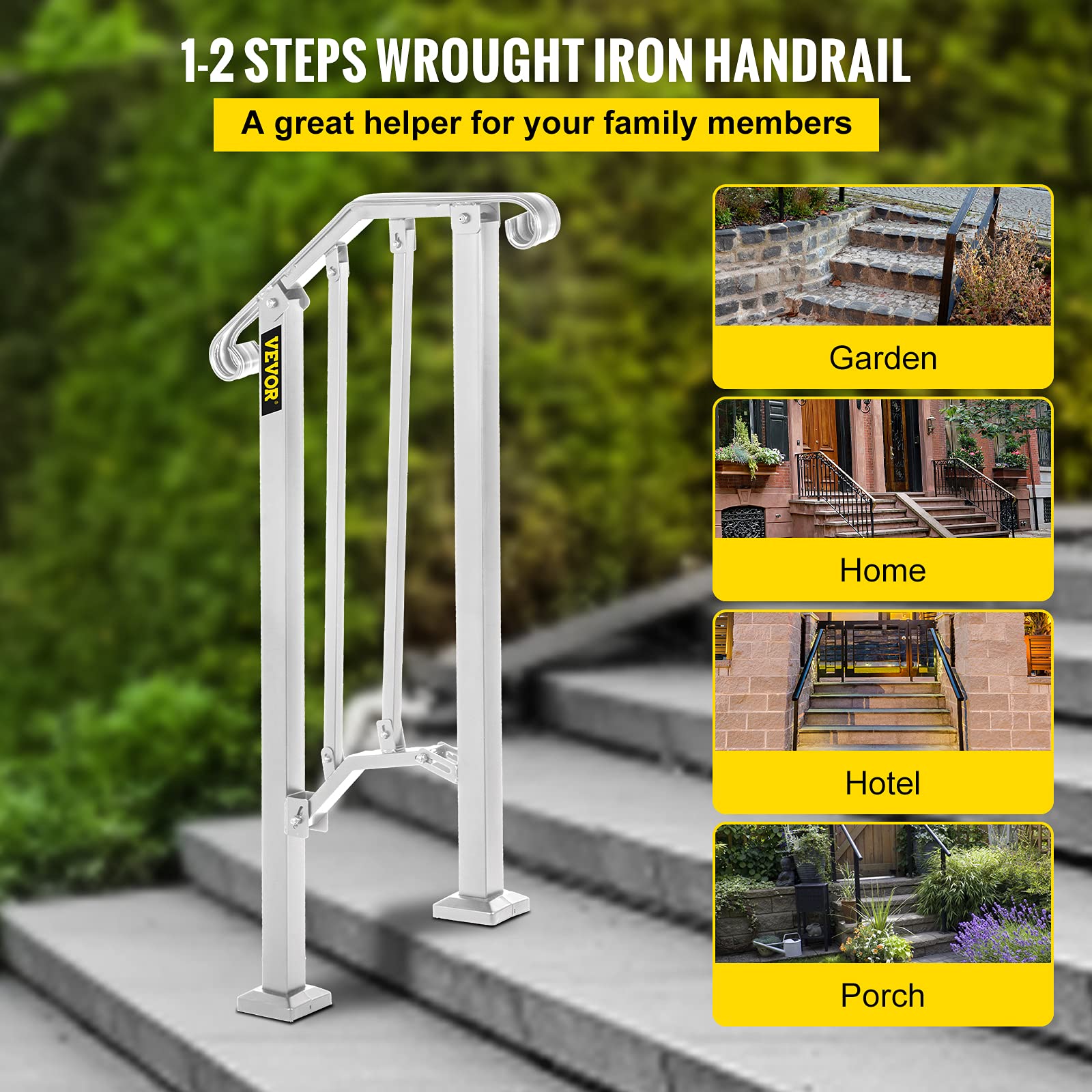 1-2 STEPS WROUGHT IRON HANDRAIL

A great helper for your family members

VEVOR

Garden

Home

Hotel

Porch