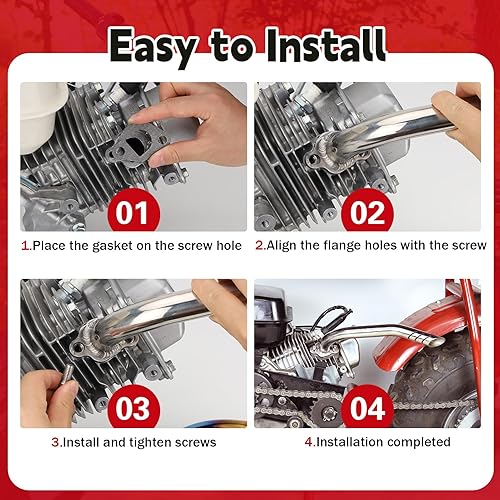 Easy to Install

01

1.Place the gasket on the screw hole

02

2.Align the flange holes with the screw

03

3.Install and tighten screws

04

4.Installation completed