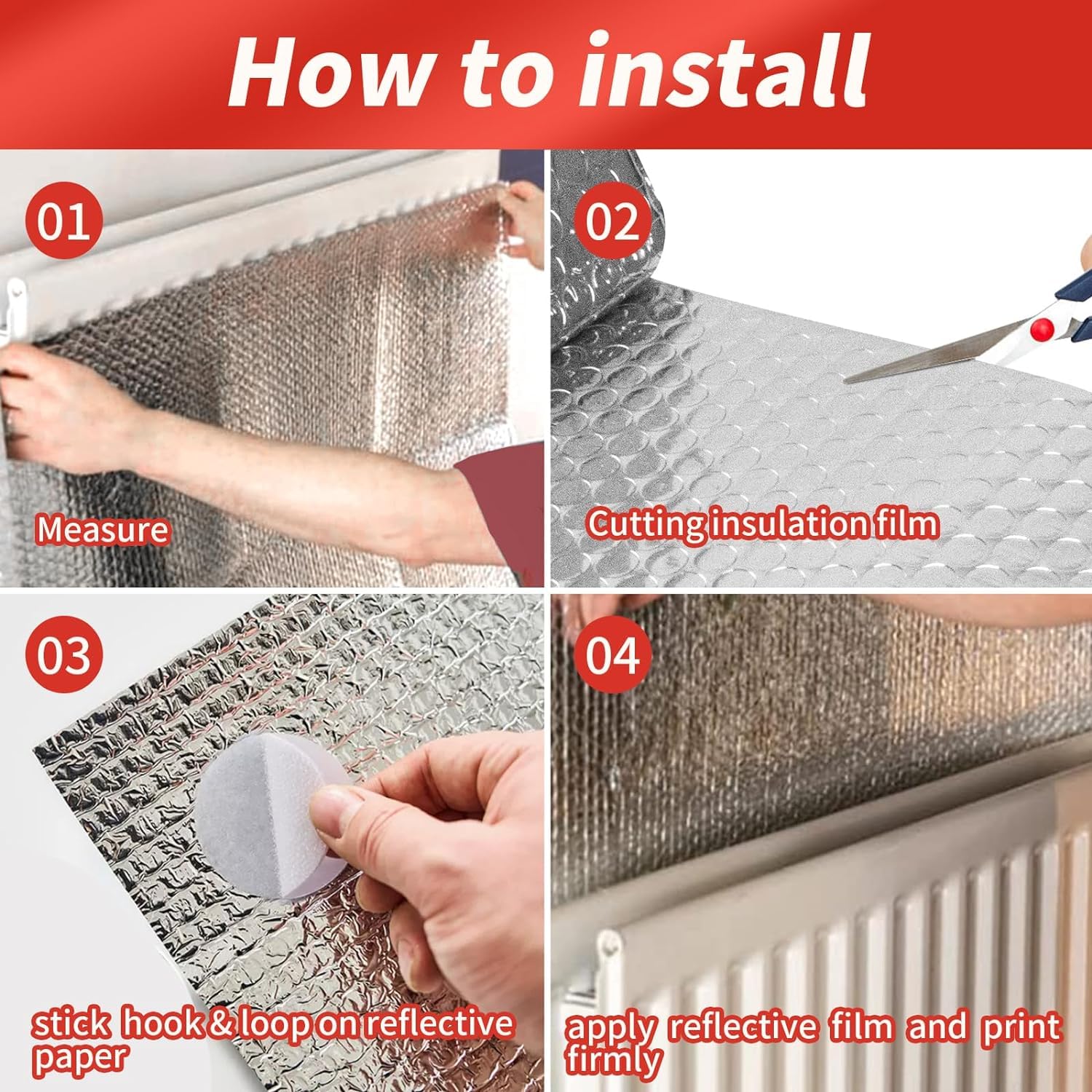 How to install

01

Measure

02

Cutting insulation film

03

stick hook & loop on reflective paper

04

apply reflective film and print firmly