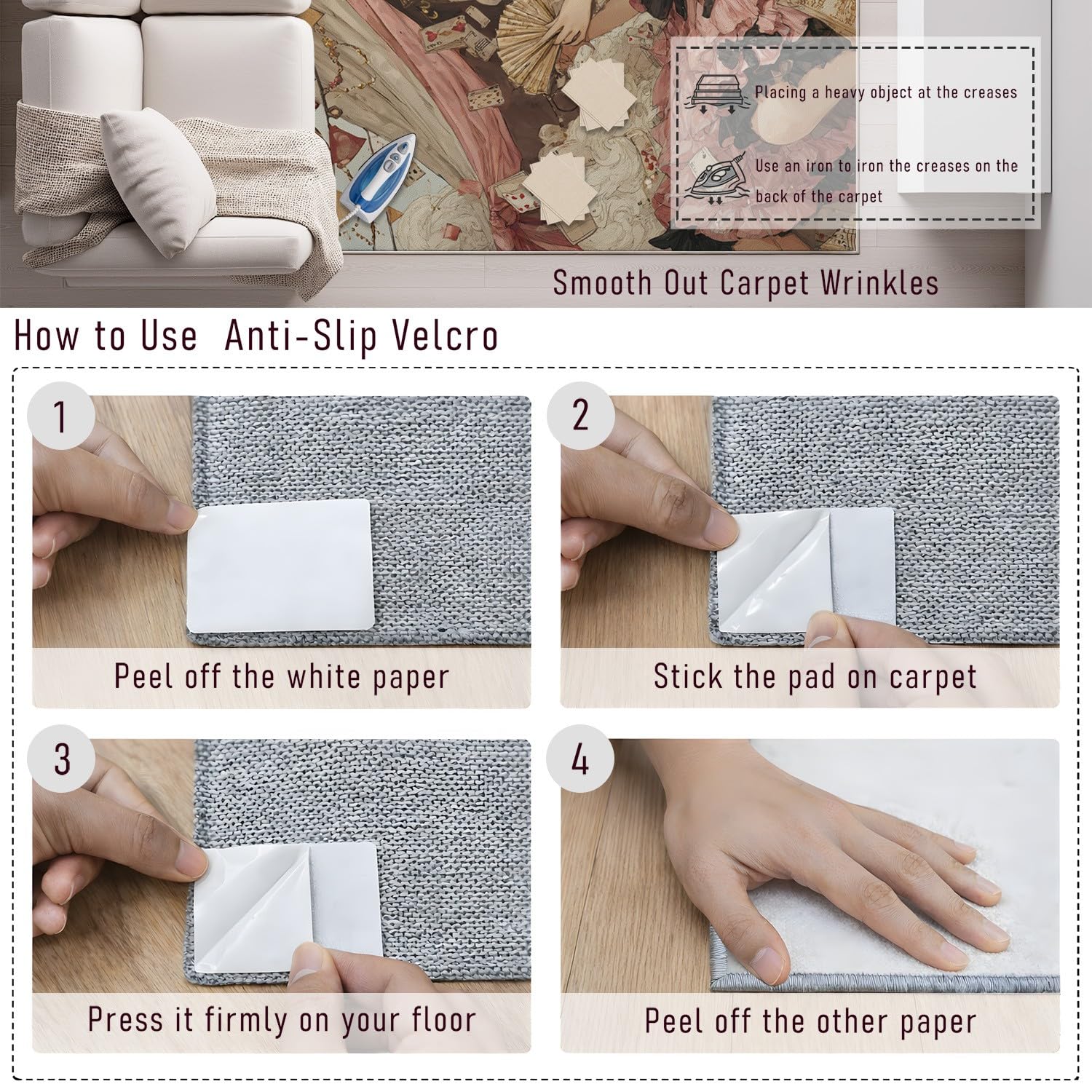 Placing a heavy object at the creases

Use an iron to iron the creases on the back of the carpet

Smooth Out Carpet Wrinkles

How to Use Anti-Slip Velcro

1

Peel off the white paper

2

Stick the pad on carpet

3

Press it firmly on your floor

4

Peel off the other paper