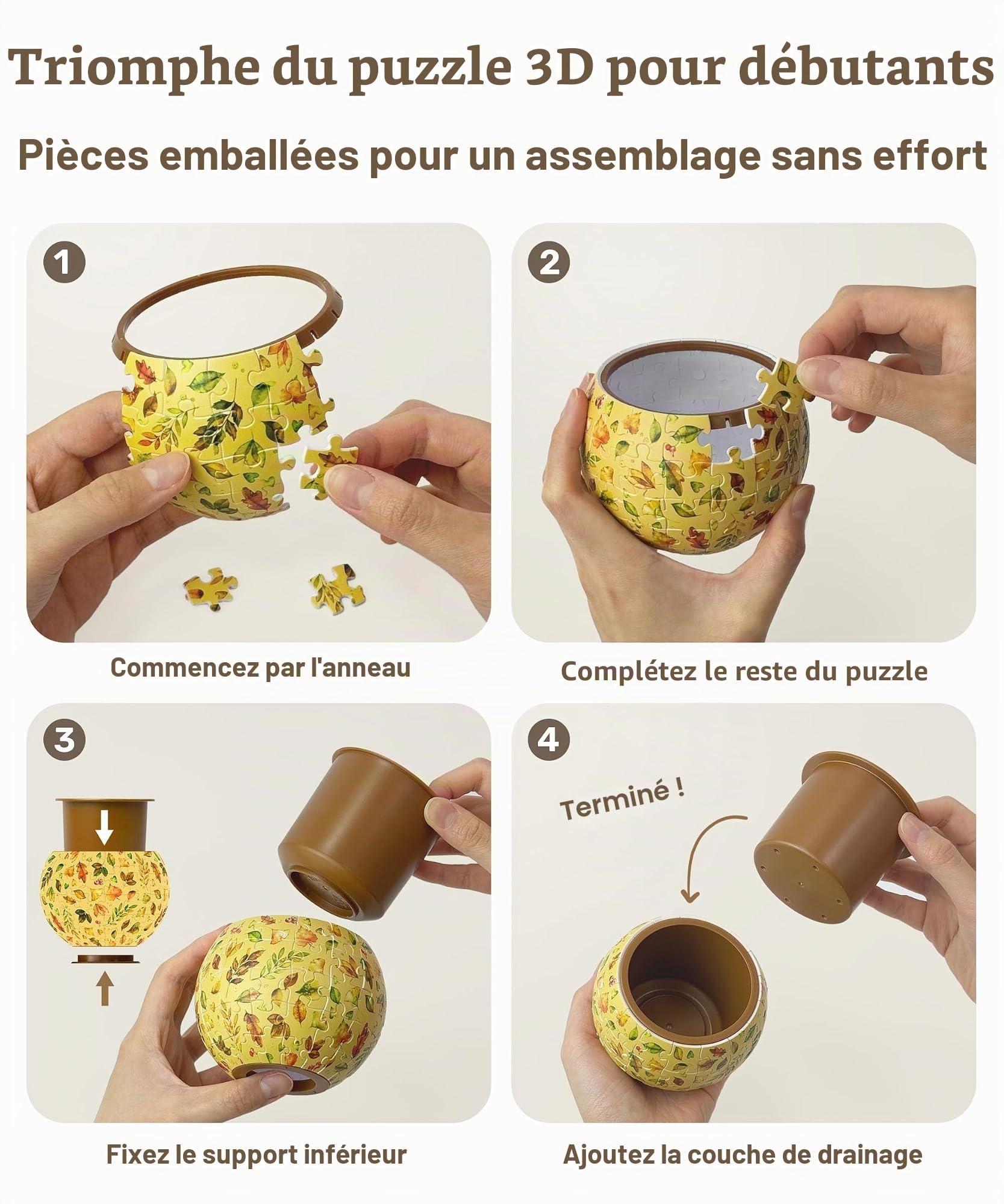 Triomphe du puzzle 3D pour débutants

Pièces emballées pour un assemblage sans effort

1

Commencez par l'anneau

2

Complétez le reste du puzzle

3

Fixez le support inférieur

4

Terminé !

Ajoutez la couche de drainage