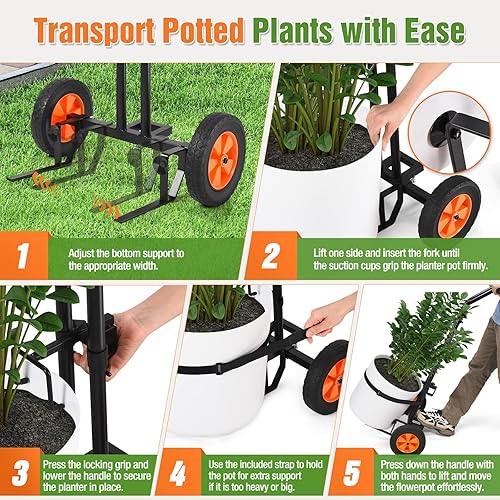 Transport Potted Plants with Ease

1 Adjust the bottom support to the appropriate width.

2 Lift one side and insert the fork until the suction cups grip the planter pot firmly.

3 Press the locking grip and lower the handle to secure the planter in place.

4 Use the included strap to hold the pot for extra support if it is too heavy or big.

5 Press down the handle with both hands to lift and move the flowerpot effortlessly.