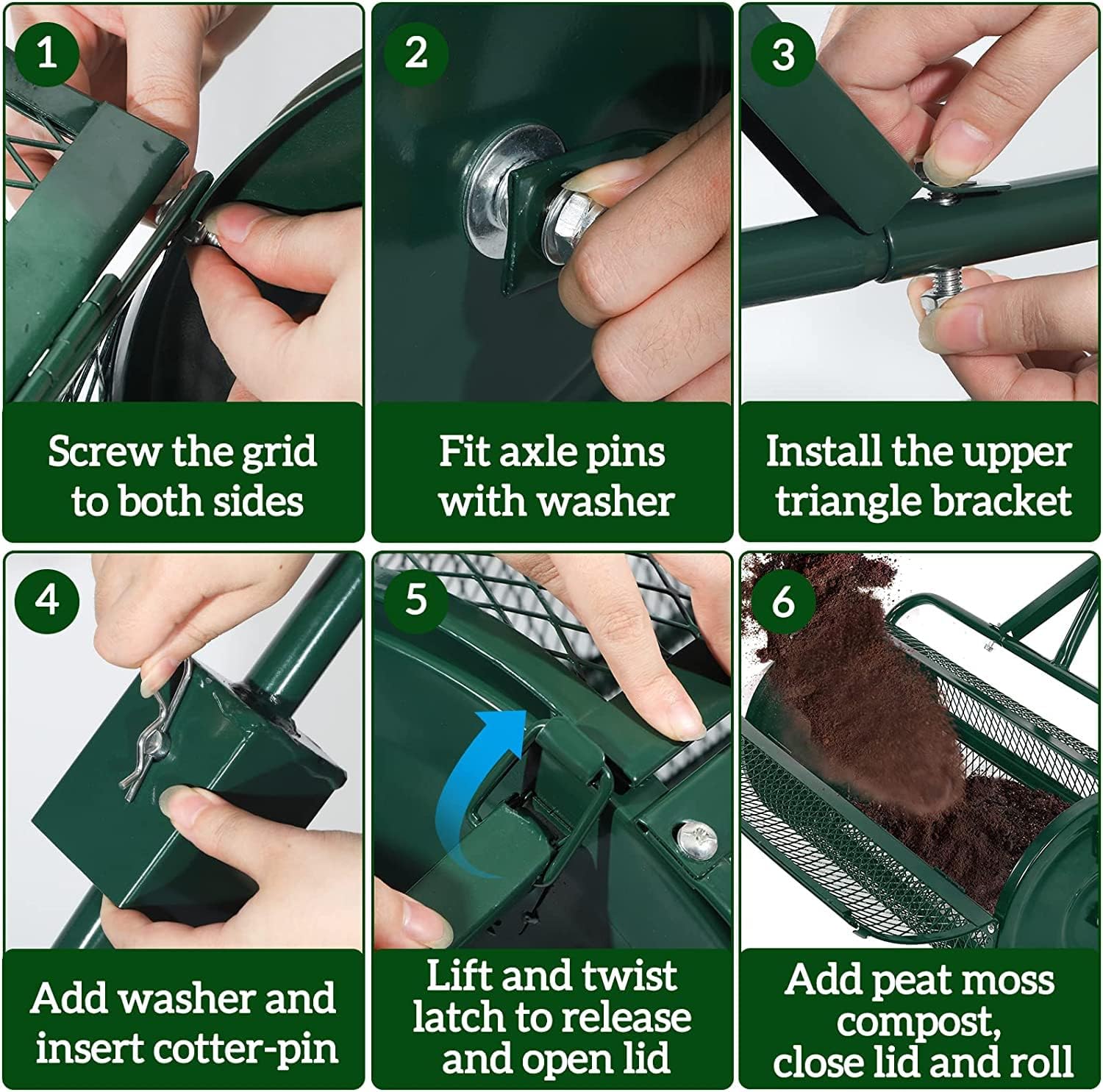 1

Screw the grid to both sides

2

Fit axle pins with washer

3

Install the upper triangle bracket

4

Add washer and insert cotter-pin

5

Lift and twist latch to release and open lid

6

Add peat moss compost, close lid and roll