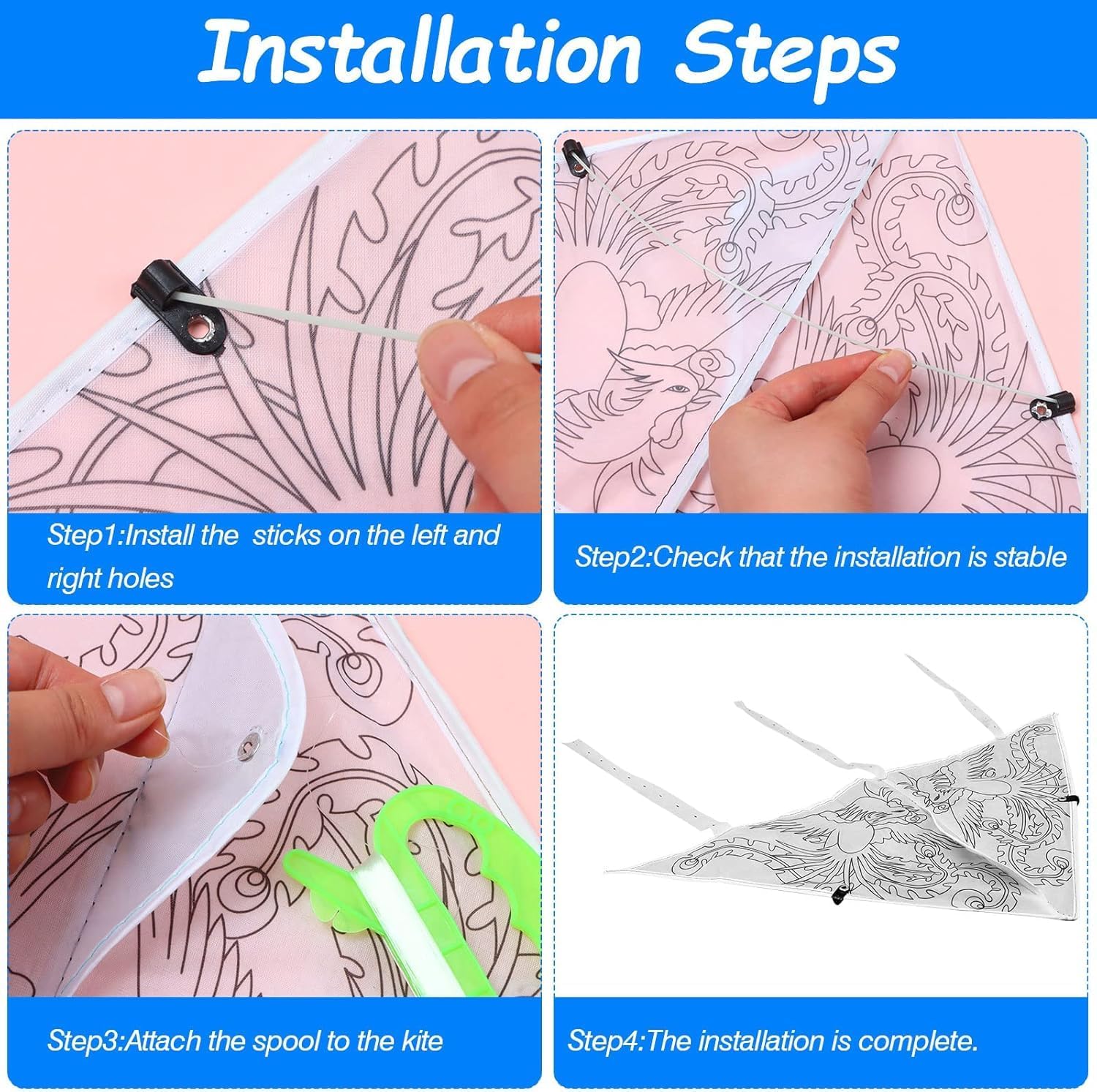 Installation Steps

Step1:Install the  sticks on the left and right holes

Step2:Check that the installation is stable

Step3:Attach the spool to the kite

Step4:The installation is complete.