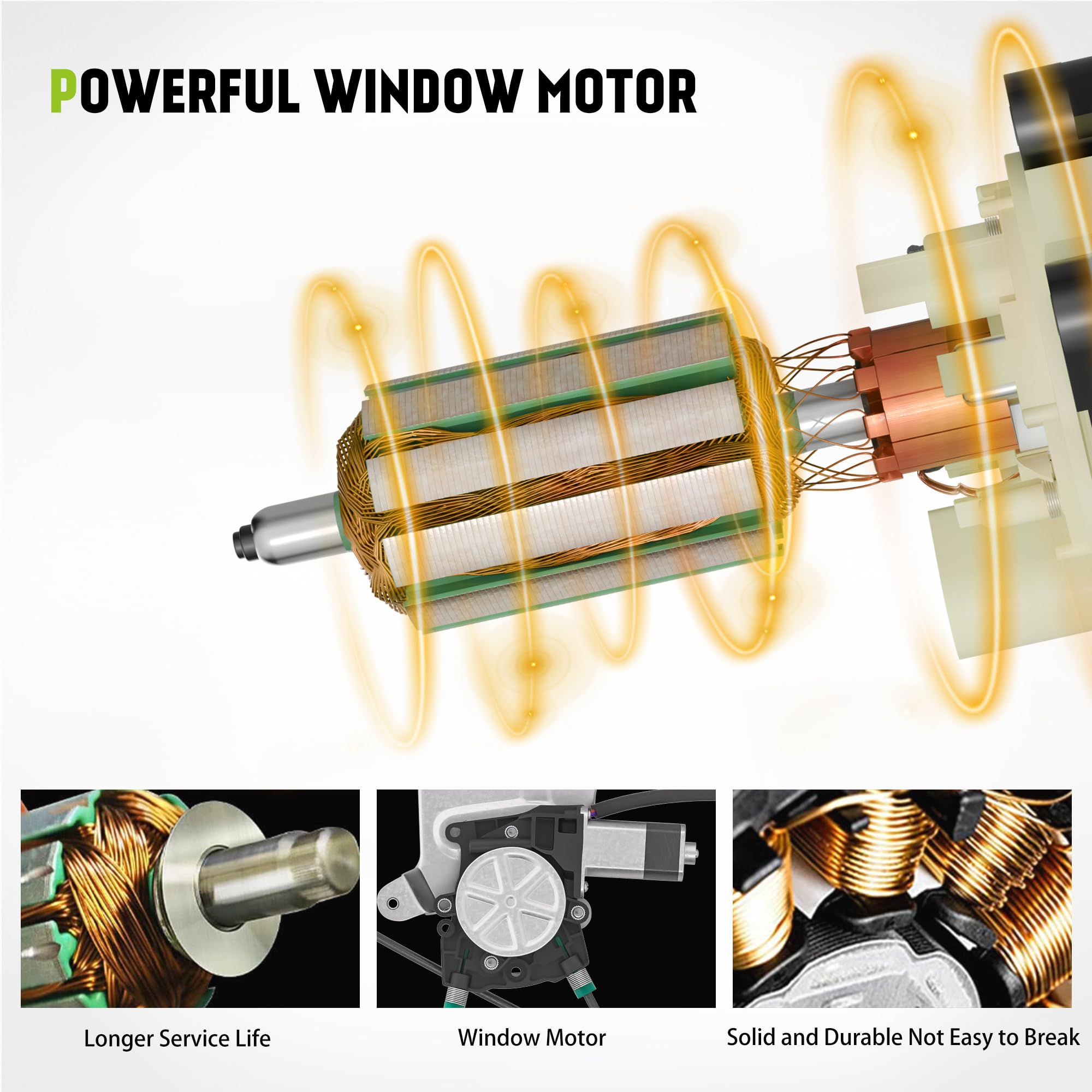 POWERFUL WINDOW MOTOR

Longer Service Life

Window Motor

Solid and Durable Not Easy to Break