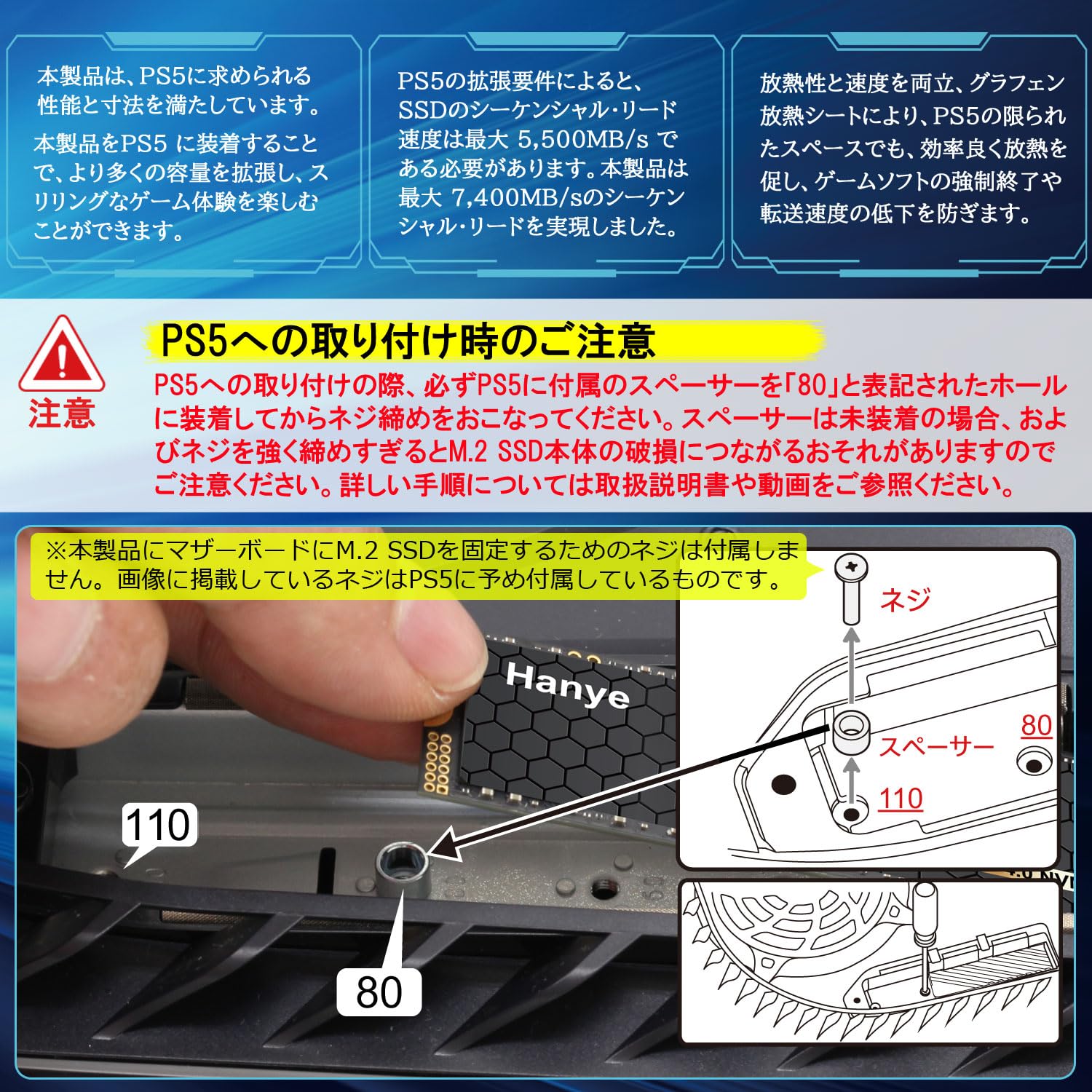 本製品は、PS5に求められる性能と寸法を満たしています。

本製品をPS5 に装着することで、より多くの容量を拡張し、スリリングなゲーム体験を楽しむことができます。

PS5の拡張要件によると、SSDのシーケンシャル・リード速度は最大 5,500MB/s である必要があります。本製品は最大 7,400MB/sのシーケンシャル・リードを実現しました。

放熱性と速度を両立、グラフェン放熱シートにより、PS5の限られたスペースでも、効率良く放熱を促し、ゲームソフトの強制終了や転送速度の低下を防ぎます。

注意

PS5への取り付け時のご注意

PS5への取り付けの際、必ずPS5に付属のスペーサーを「80」と表記されたホールに装着してからネジ締めをおこなってください。スペーサーは未装着の場合、およびネジを強く締めすぎるとM.2 SSD本体の破損につながるおそれがありますのでご注意ください。詳しい手順については取扱説明書や動画をご参照ください。

※本製品にマザーボードにM.2 SSDを固定するためのネジは付属しません。画像に掲載しているネジはPS5に予め付属しているものです。

Hanye

110

80

ネジ

スペーサー

80

110