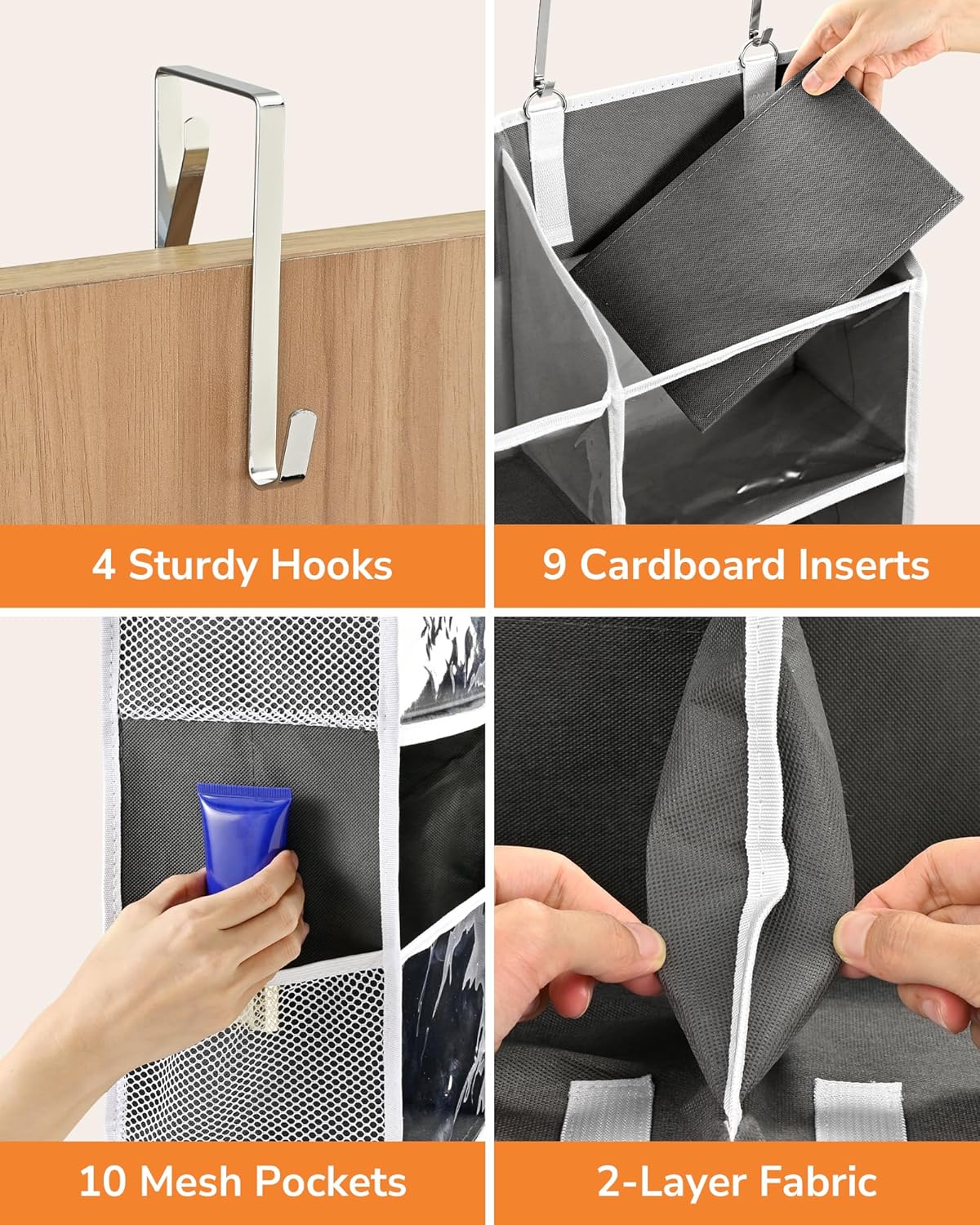 4 Sturdy Hooks

9 Cardboard Inserts

10 Mesh Pockets

2-Layer Fabric