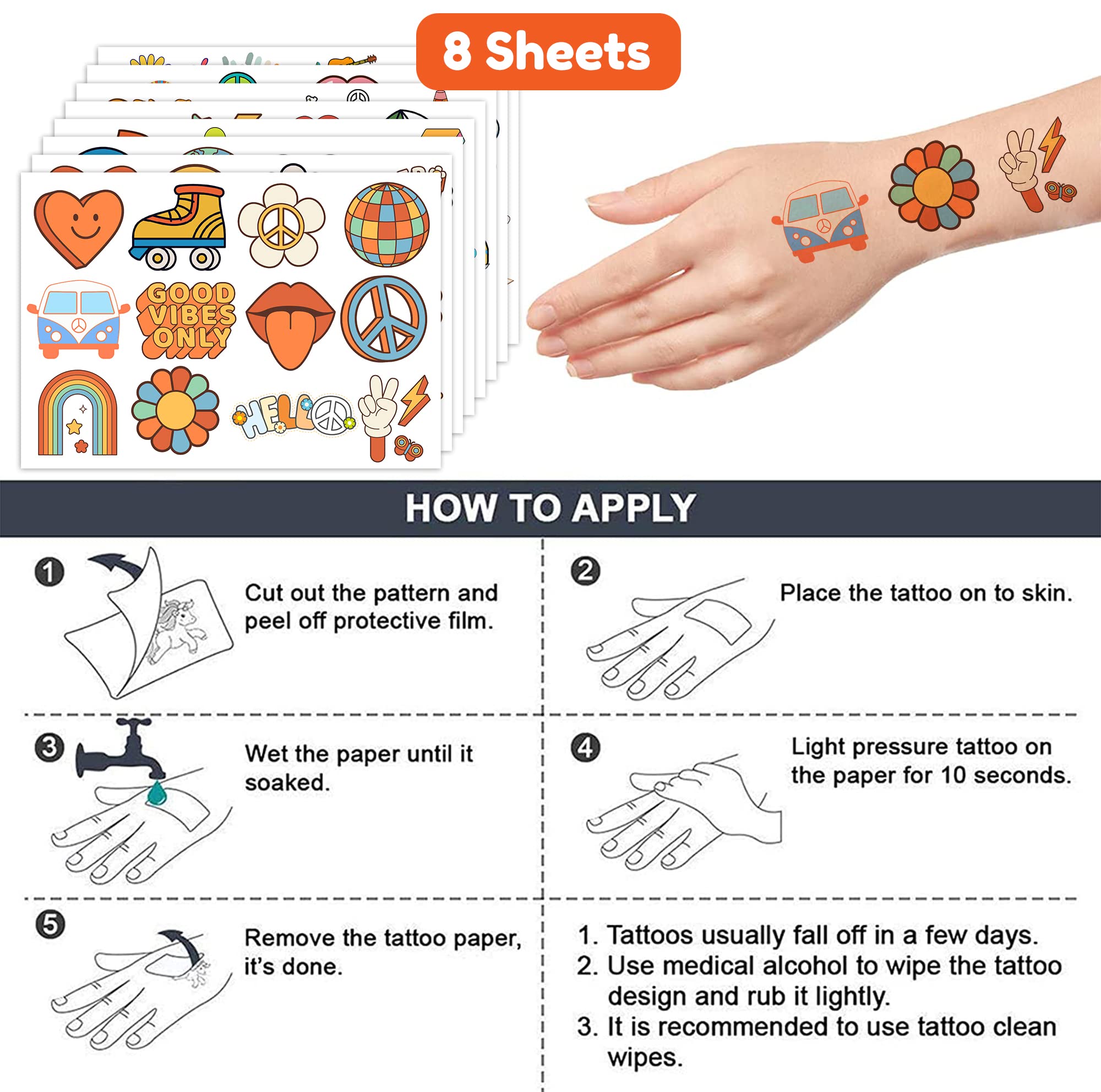 8 Sheets

GOOD VIBES ONLY

HELLO

HOW TO APPLY

1 Cut out the pattern and peel off protective film.

2 Place the tattoo on to skin.

3 Wet the paper until it soaked.

4 Light pressure tattoo on the paper for 10 seconds.

5 Remove the tattoo paper, it's done.

1. Tattoos usually fall off in a few days.
2. Use medical alcohol to wipe the tattoo design and rub it lightly.
3. It is recommended to use tattoo clean wipes.