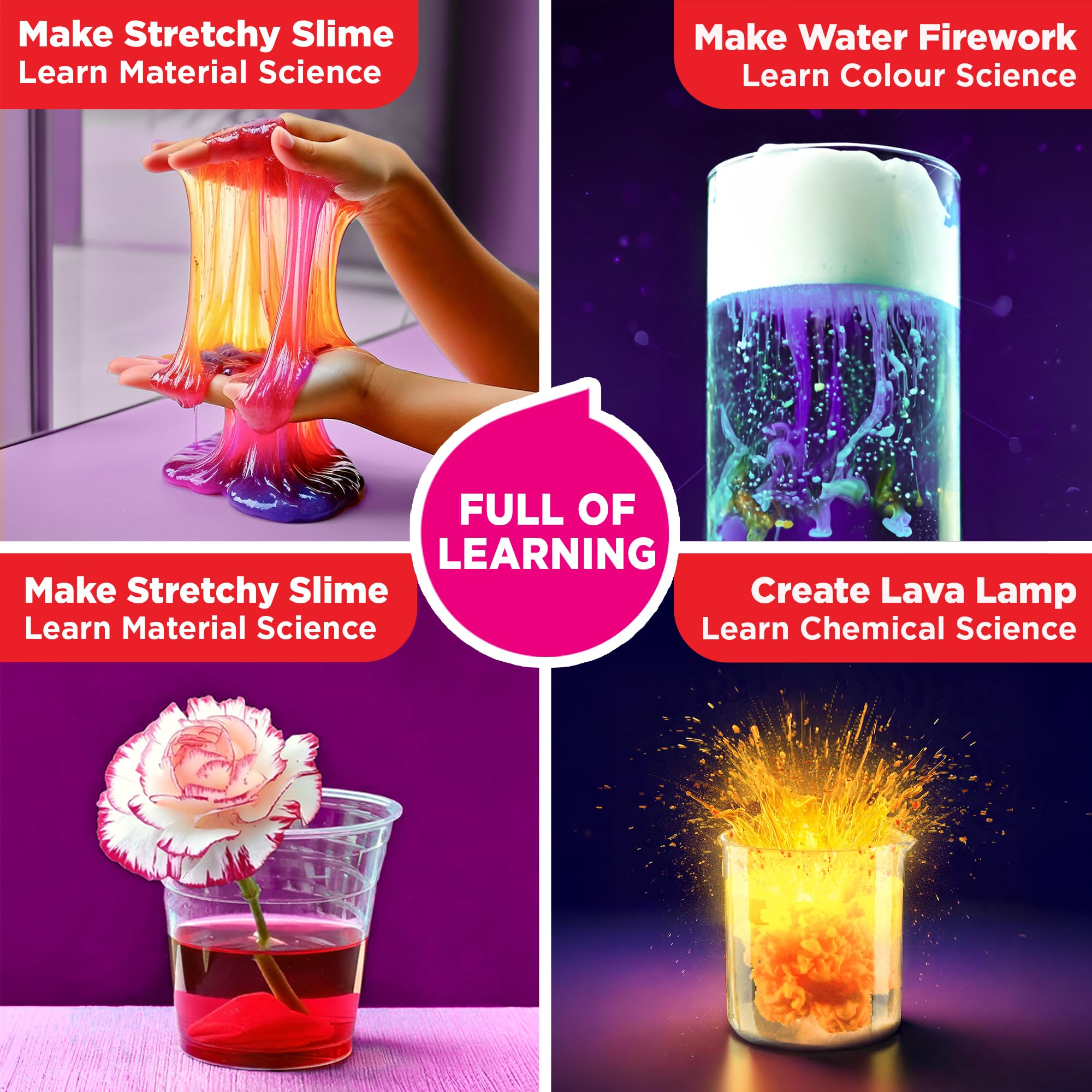 Make Stretchy Slime
Learn Material Science

Make Water Firework
Learn Colour Science

FULL OF LEARNING

Make Stretchy Slime
Learn Material Science

Create Lava Lamp
Learn Chemical Science