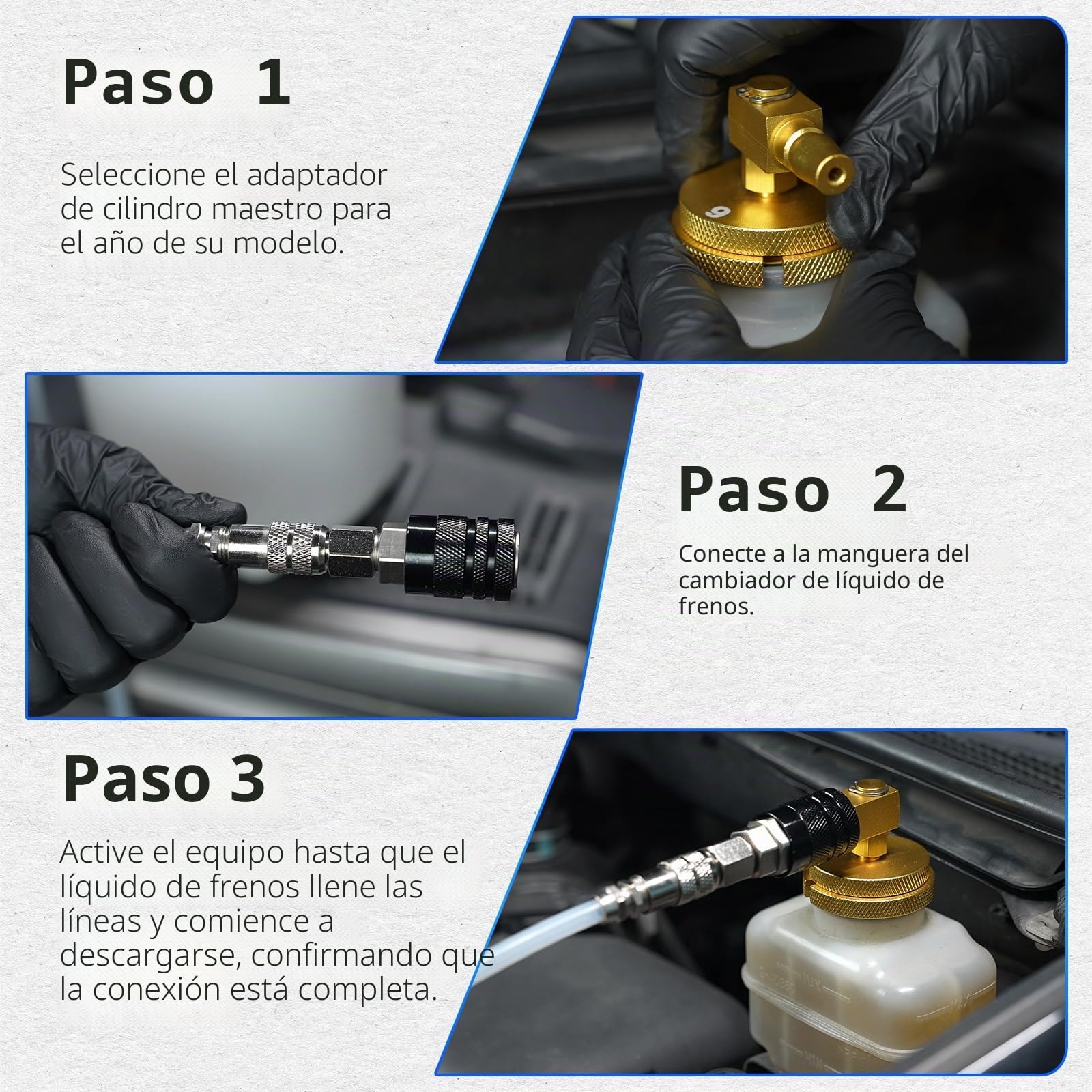 Paso 1

Seleccione el adaptador de cilindro maestro para el año de su modelo.

6

Paso 2

Conecte a la manguera del cambiador de líquido de frenos.

Paso 3

Active el equipo hasta que el líquido de frenos llene las líneas y comience a descargarse, confirmando que la conexión está completa.

MAX