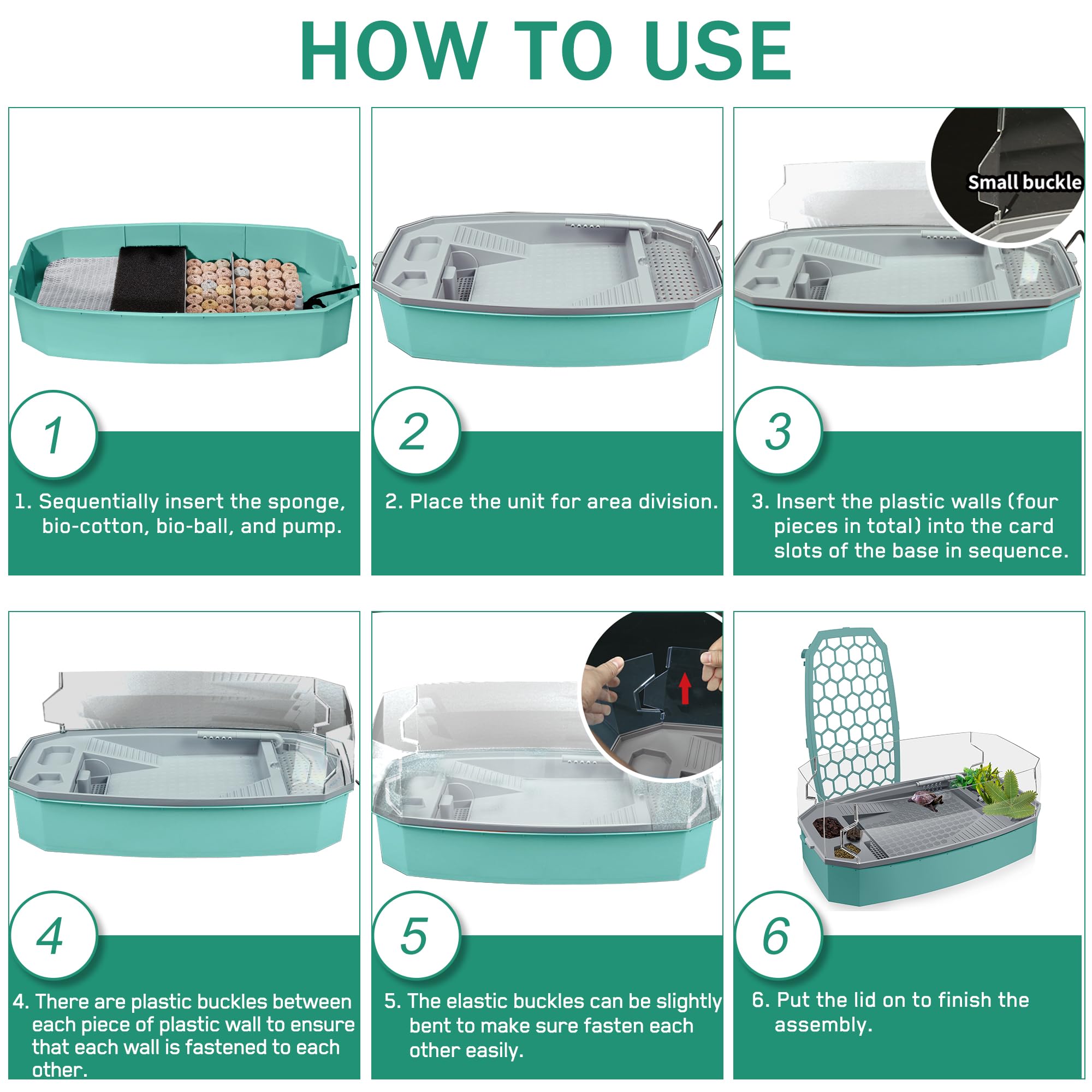 HOW TO USE

1

1. Sequentially insert the sponge, bio-cotton, bio-ball, and pump.

2

2. Place the unit for area division.

Small buckle

3

3. Insert the plastic walls (four pieces in total) into the card slots of the base in sequence.

4

4. There are plastic buckles between each piece of plastic wall to ensure that each wall is fastened to each other.

5

5. The elastic buckles can be slightly bent to make sure fasten each other easily.

6

6. Put the lid on to finish the assembly.