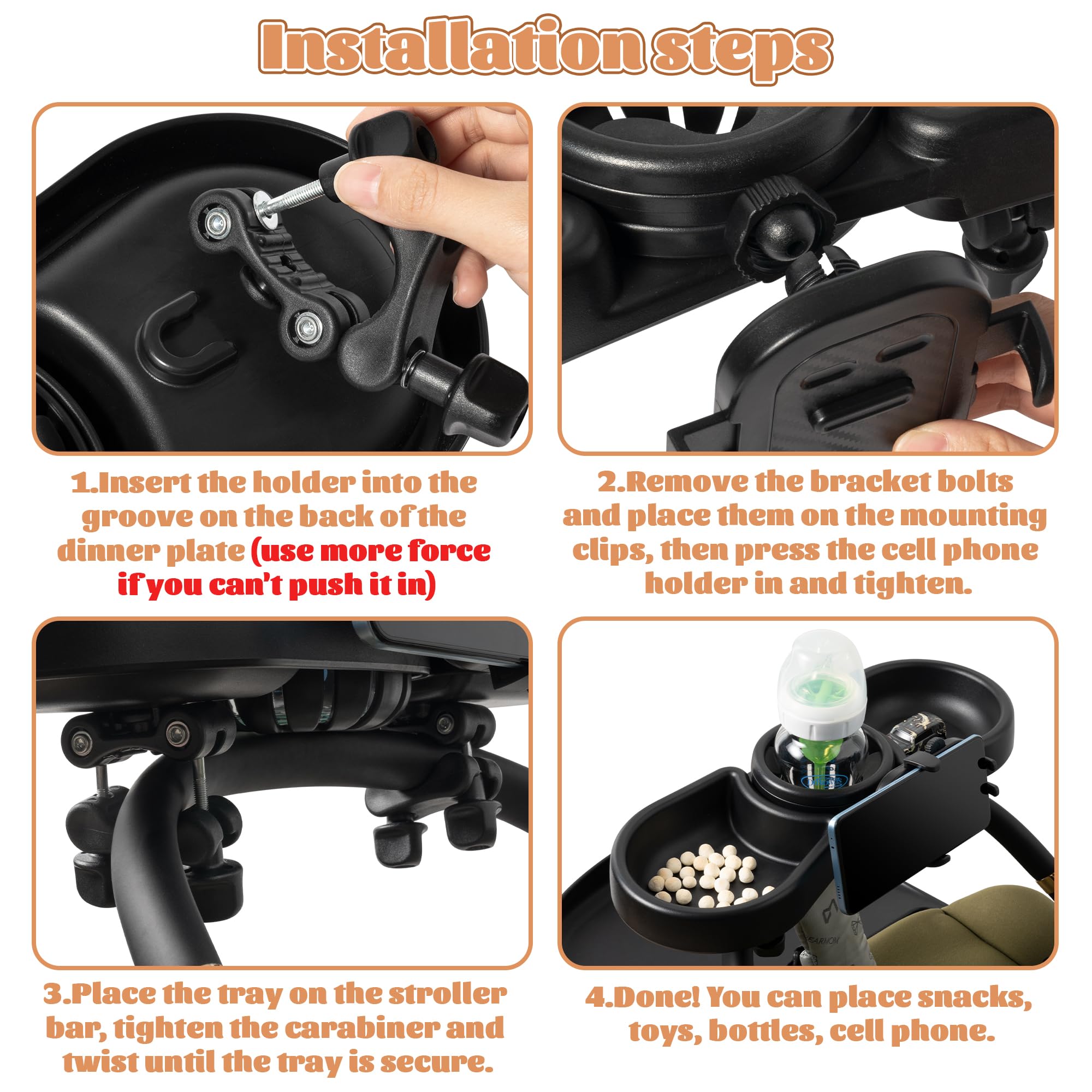 Installation steps

1.Insert the holder into the groove on the back of the dinner plate (use more force if you can't push it in)

2.Remove the bracket bolts and place them on the mounting clips, then press the cell phone holder in and tighten.

3.Place the tray on the stroller bar, tighten the carabiner and twist until the tray is secure.

4.Done! You can place snacks, toys, bottles, cell phone.