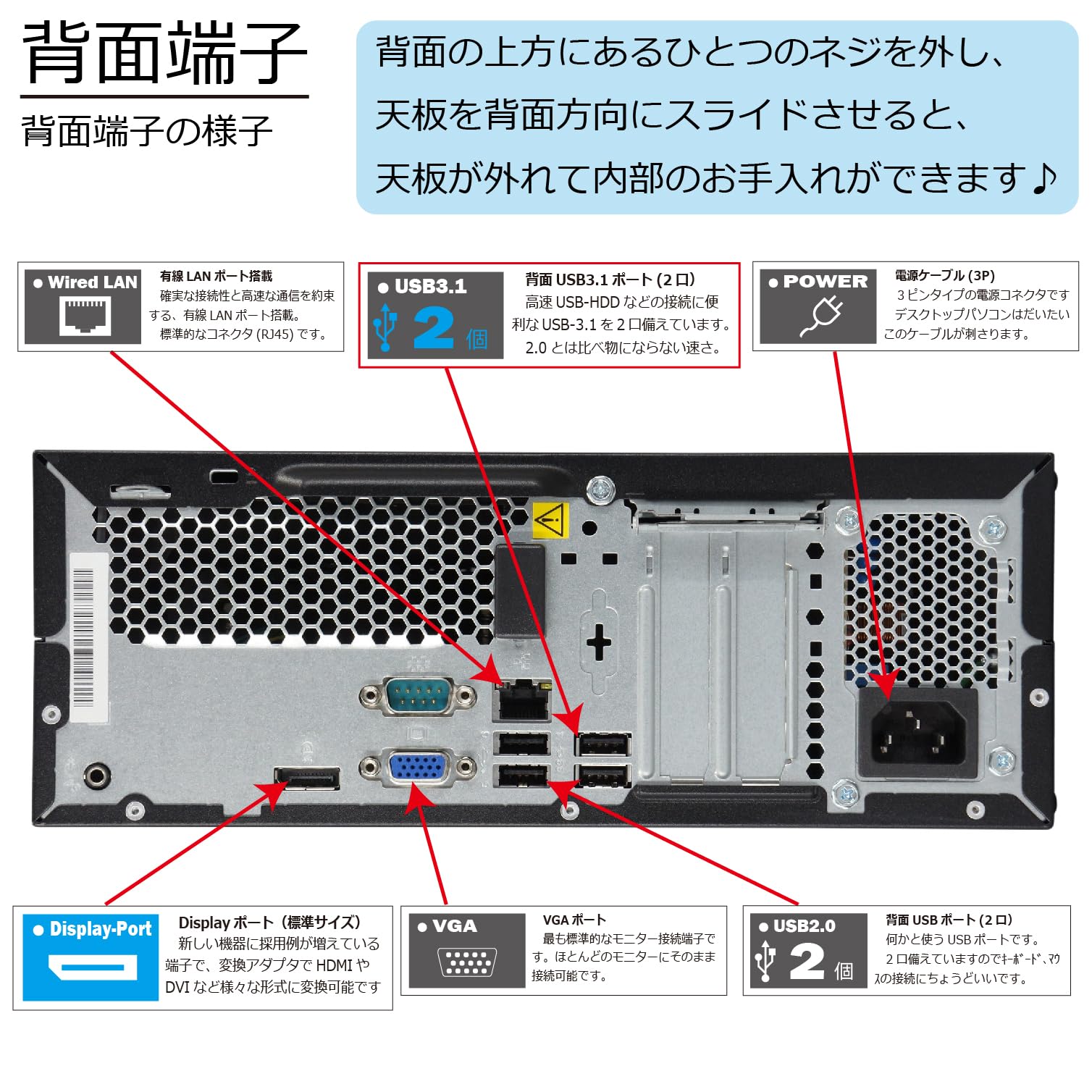 背面端子

背面端子の様子

背面の上方にあるひとつのネジを外し、天板を背面方向にスライドさせると、天板が外れて内部のお手入れができます♪

● Wired LAN

有線 LAN ポート搭載
確実な接続性と高速な通信を約束する、有線 LAN ポート搭載。
標準的なコネクタ (RJ45) です。

● USB3.1
2 個

背面 USB3.1 ポート (2 口)
高速 USB-HDD などの接続に便利な USB-3.1 を 2 口備えています。
2.0 とは比べ物にならない速さ。

● POWER

電源ケーブル (3P)
3 ピンタイプの電源コネクタです
デスクトップパソコンはだいたいこのケーブルが刺さります。

● Display-Port

Display ポート（標準サイズ）
新しい機器に採用例が増えている端子で、変換アダプタで HDMI や DVI など様々な形式に変換可能です

● VGA

VGA ポート
最も標準的なモニター接続端子です。ほとんどのモニターにそのまま接続可能です。

● USB2.0
2 個

背面 USB ポート (2 口)
何かと使う USB ポートです。
2 口備えていますのでｷｰﾎﾞｰﾄﾞ､ﾏｳｽの接続にちょうどいいです。