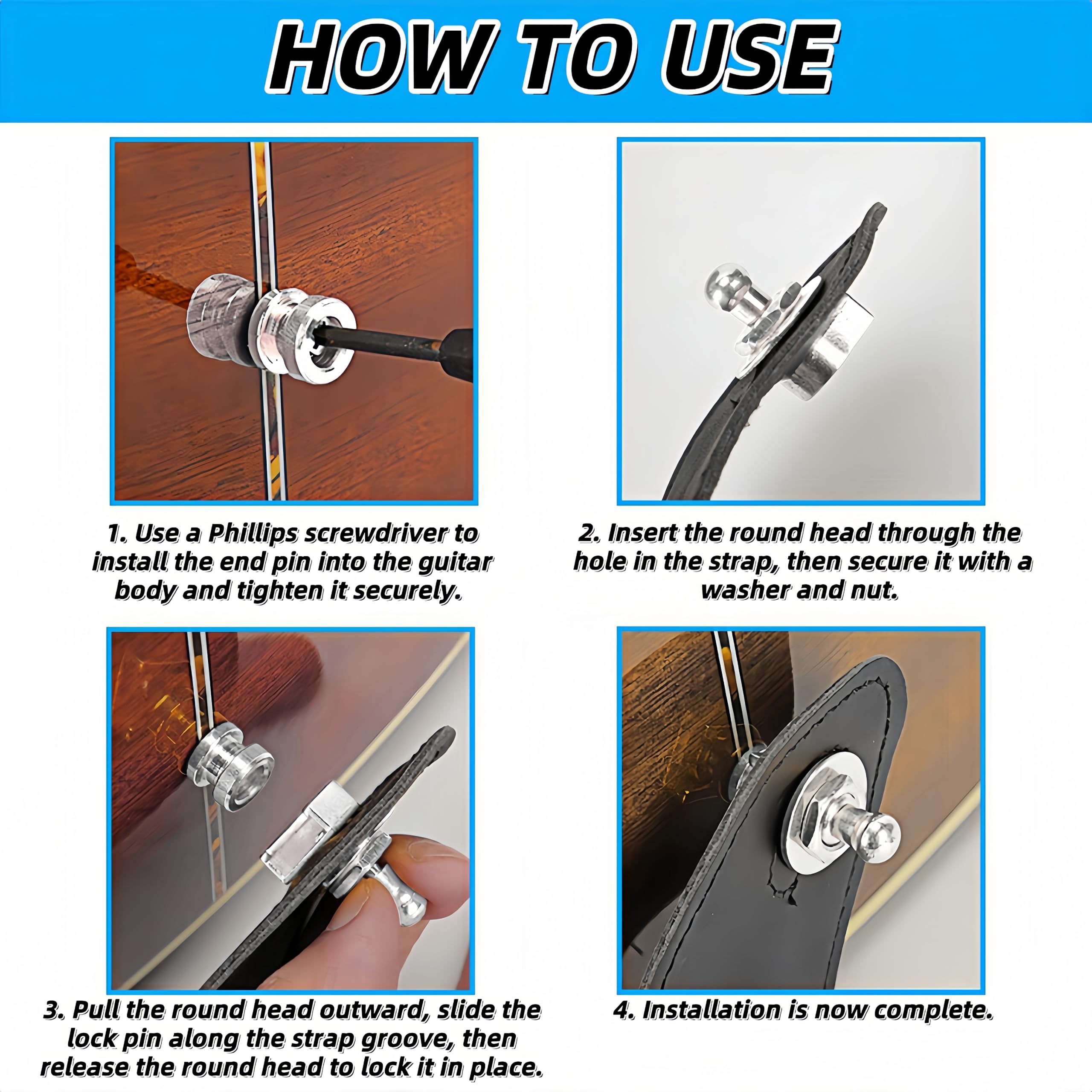 HOW TO USE

1. Use a Phillips screwdriver to install the end pin into the guitar body and tighten it securely.

2. Insert the round head through the hole in the strap, then secure it with a washer and nut.

3. Pull the round head outward, slide the lock pin along the strap groove, then release the round head to lock it in place.

4. Installation is now complete.