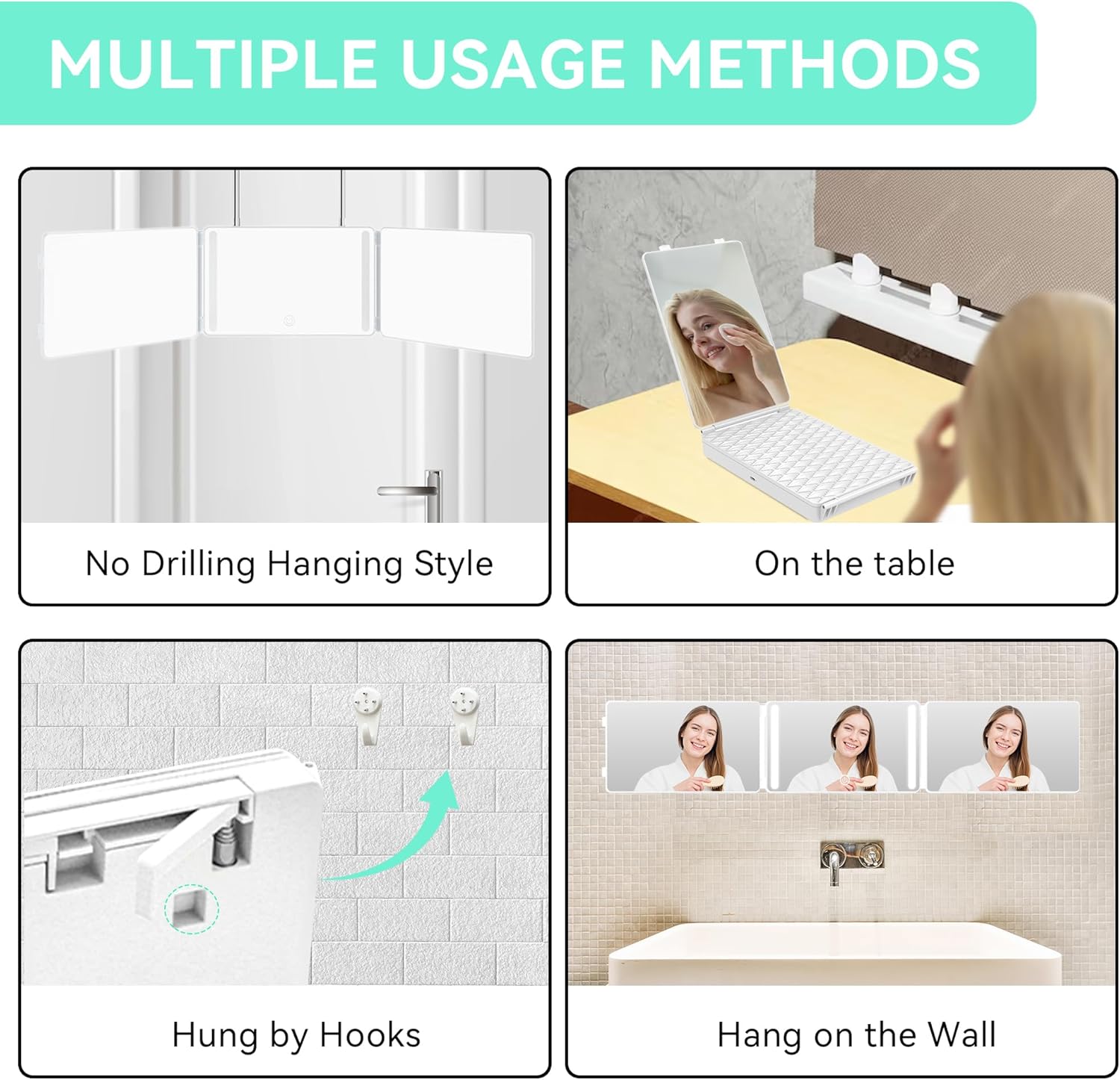 MULTIPLE USAGE METHODS

No Drilling Hanging Style

On the table

Hung by Hooks

Hang on the Wall