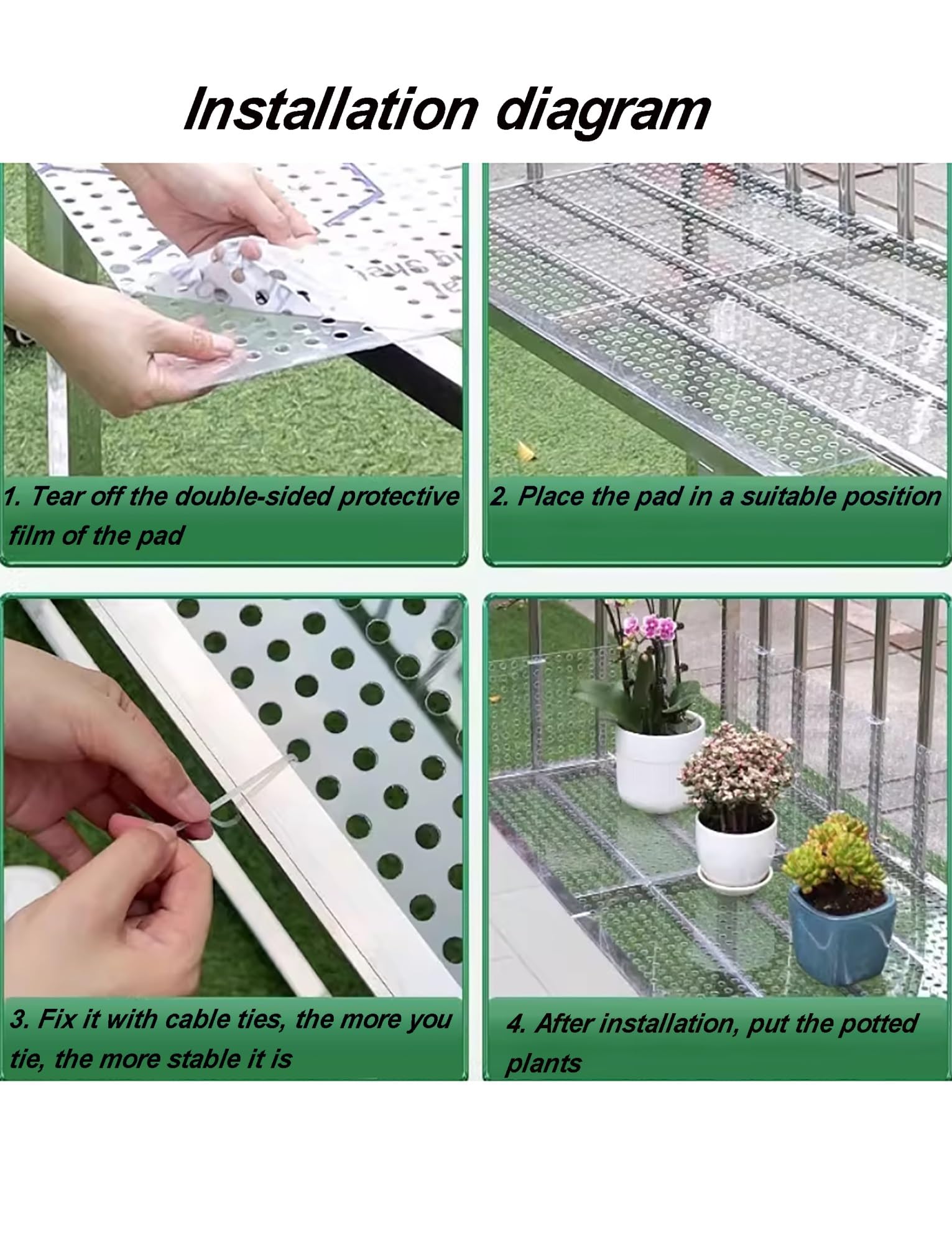 Installation diagram

1. Tear off the double-sided protective film of the pad

2. Place the pad in a suitable position

3. Fix it with cable ties, the more you tie, the more stable it is

4. After installation, put the potted plants