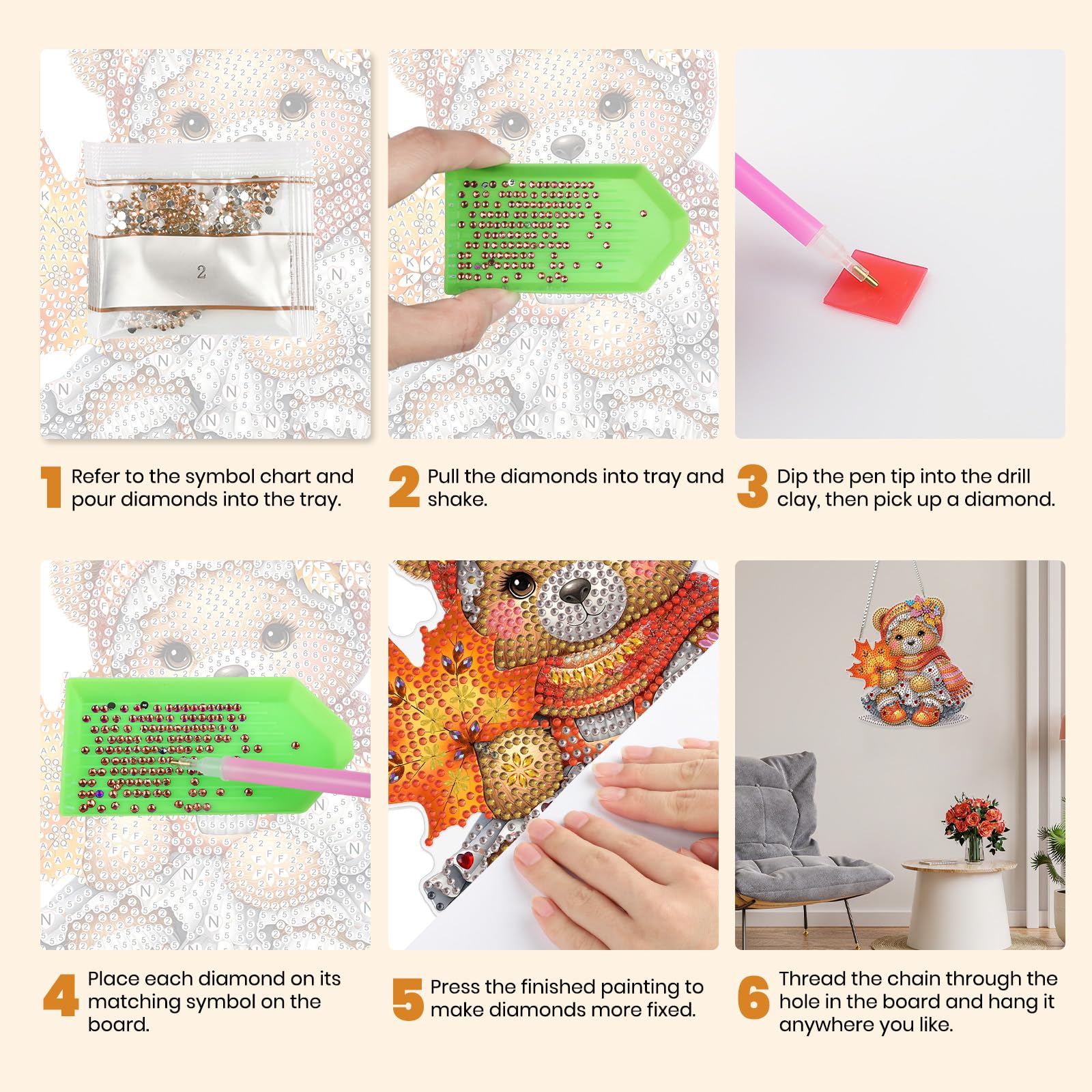 2

1 Refer to the symbol chart and pour diamonds into the tray.

2 Pull the diamonds into tray and shake.

3 Dip the pen tip into the drill clay, then pick up a diamond.

4 Place each diamond on its matching symbol on the board.

5 Press the finished painting to make diamonds more fixed.

6 Thread the chain through the hole in the board and hang it anywhere you like.