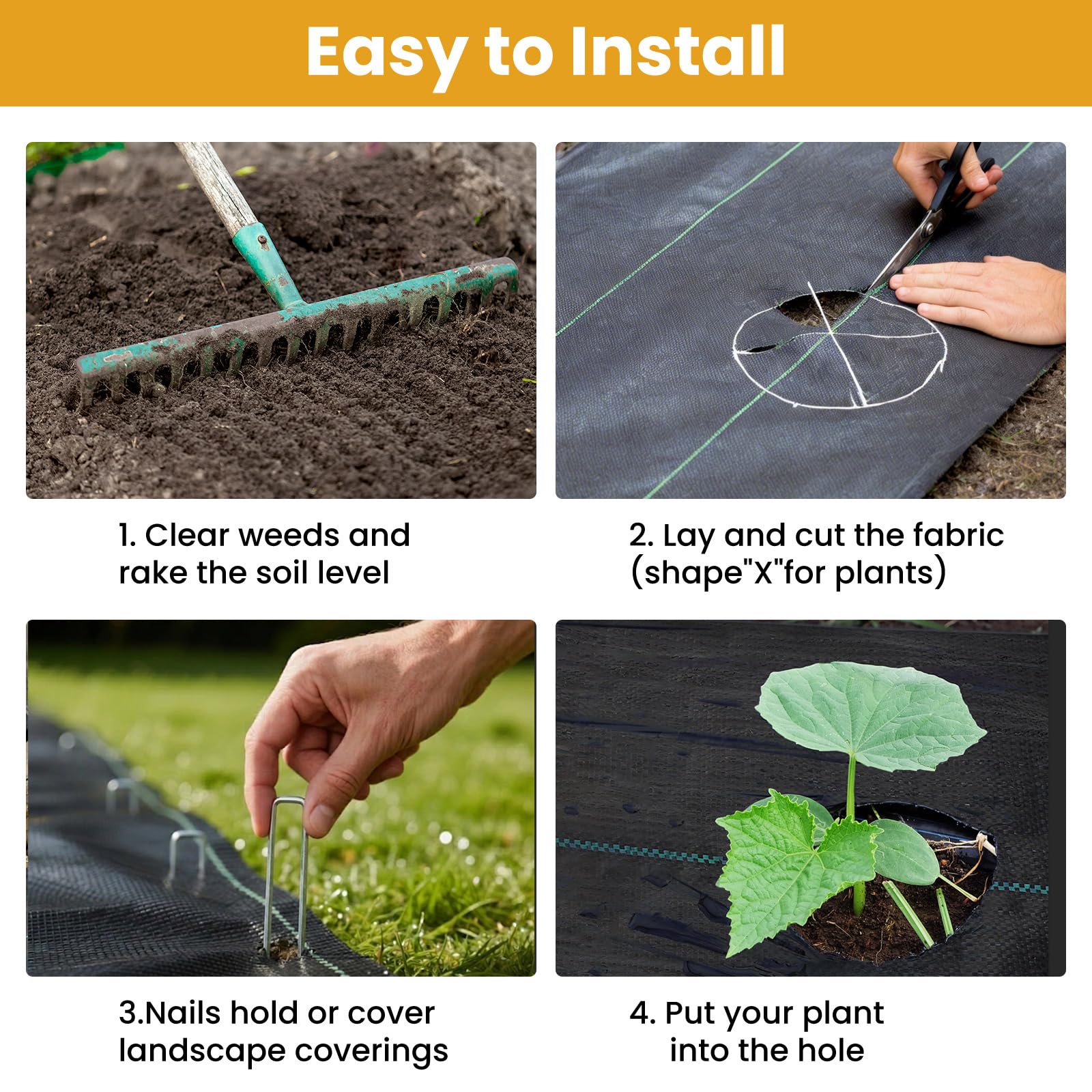 Easy to Install

1. Clear weeds and rake the soil level

2. Lay and cut the fabric (shape"X"for plants)

3.Nails hold or cover landscape coverings

4. Put your plant into the hole