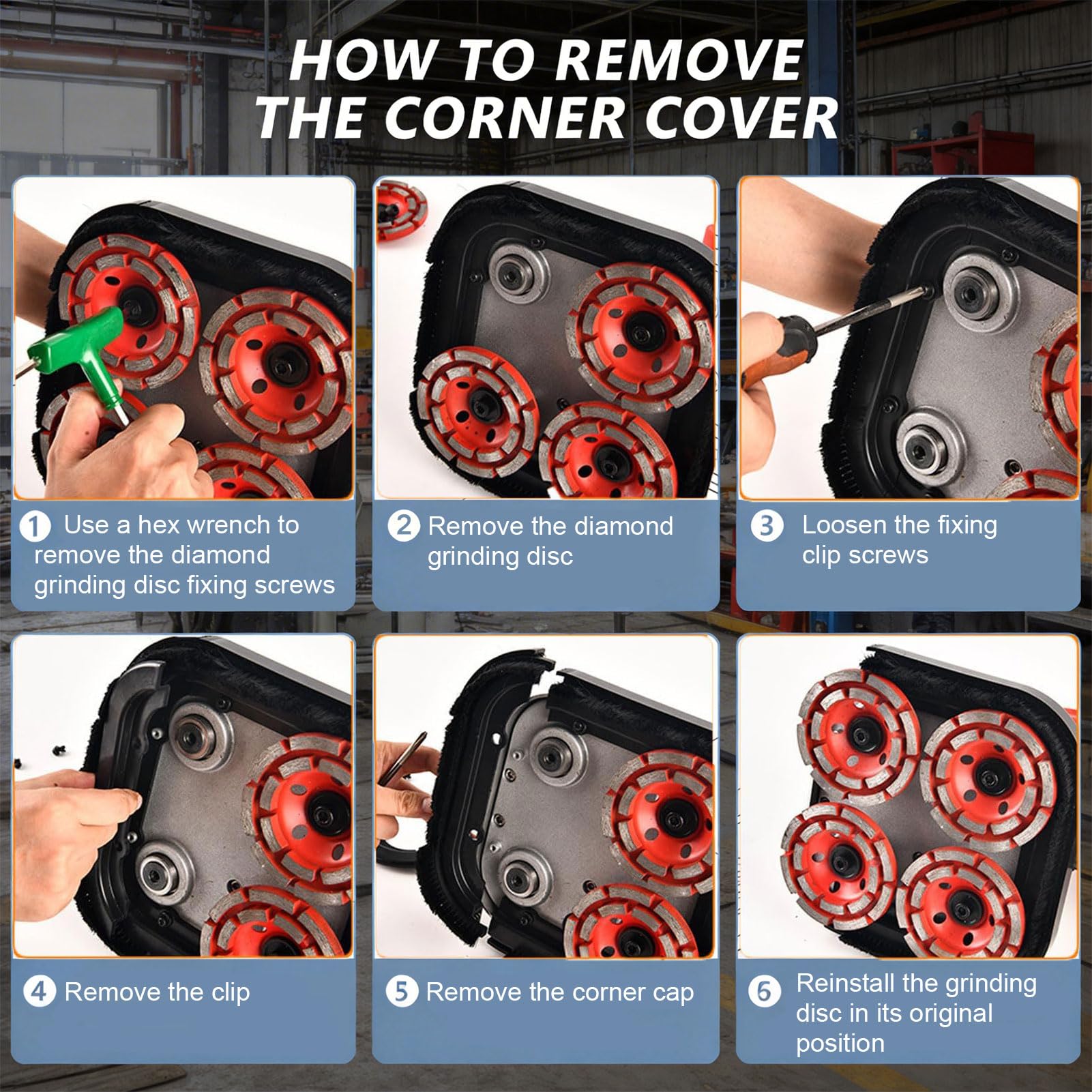 HOW TO REMOVE THE CORNER COVER

1 Use a hex wrench to remove the diamond grinding disc fixing screws

2 Remove the diamond grinding disc

3 Loosen the fixing clip screws

4 Remove the clip

5 Remove the corner cap

6 Reinstall the grinding disc in its original position