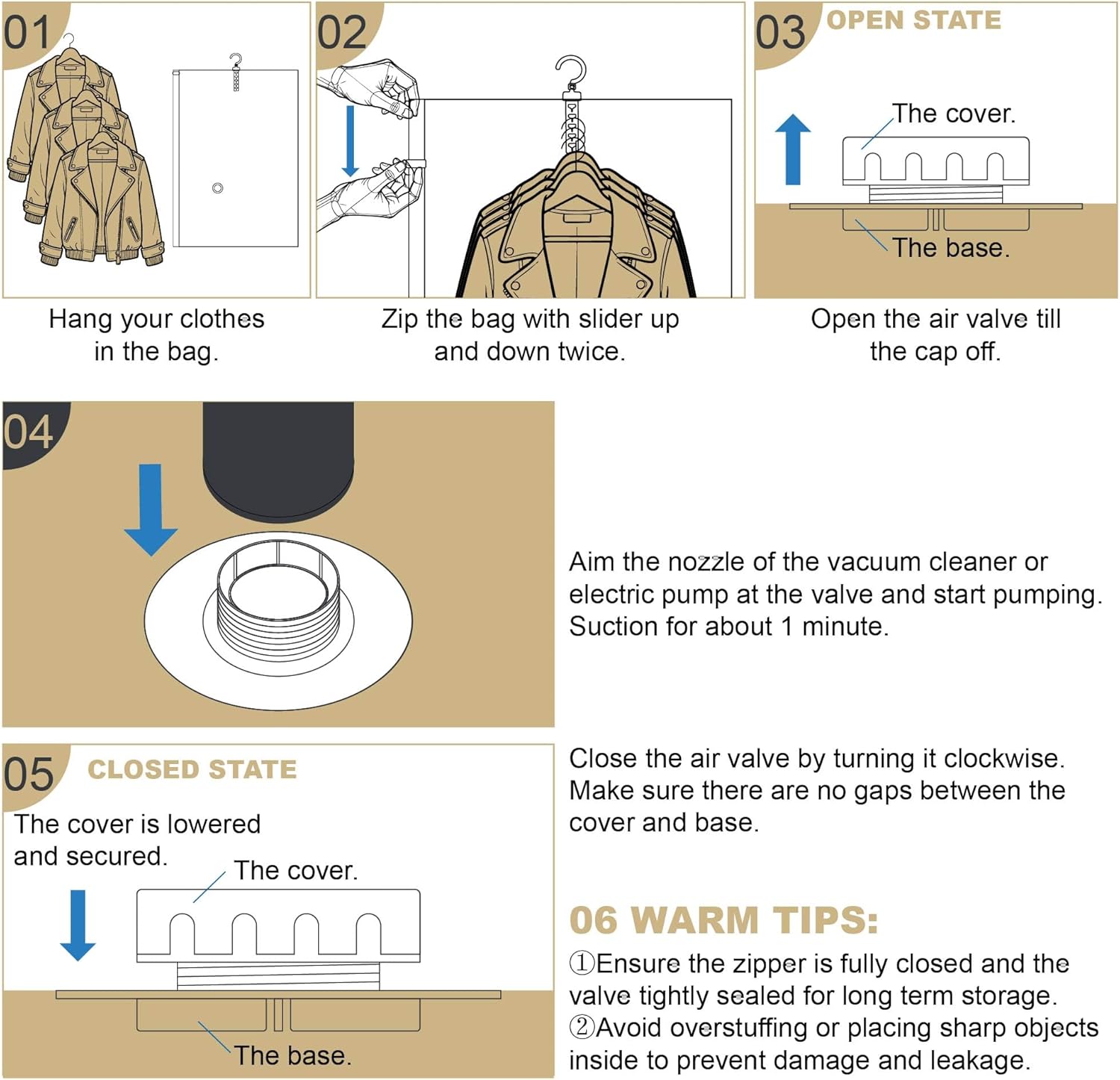 01

Hang your clothes in the bag.

02

Zip the bag with slider up and down twice.

03 OPEN STATE

The cover.

The base.

Open the air valve till the cap off.

04

Aim the nozzle of the vacuum cleaner or electric pump at the valve and start pumping. Suction for about 1 minute.

05 CLOSED STATE

The cover is lowered and secured.

The cover.

The base.

Close the air valve by turning it clockwise. Make sure there are no gaps between the cover and base.

06 WARM TIPS:

①Ensure the zipper is fully closed and the valve tightly sealed for long term storage.
②Avoid overstuffing or placing sharp objects inside to prevent damage and leakage.