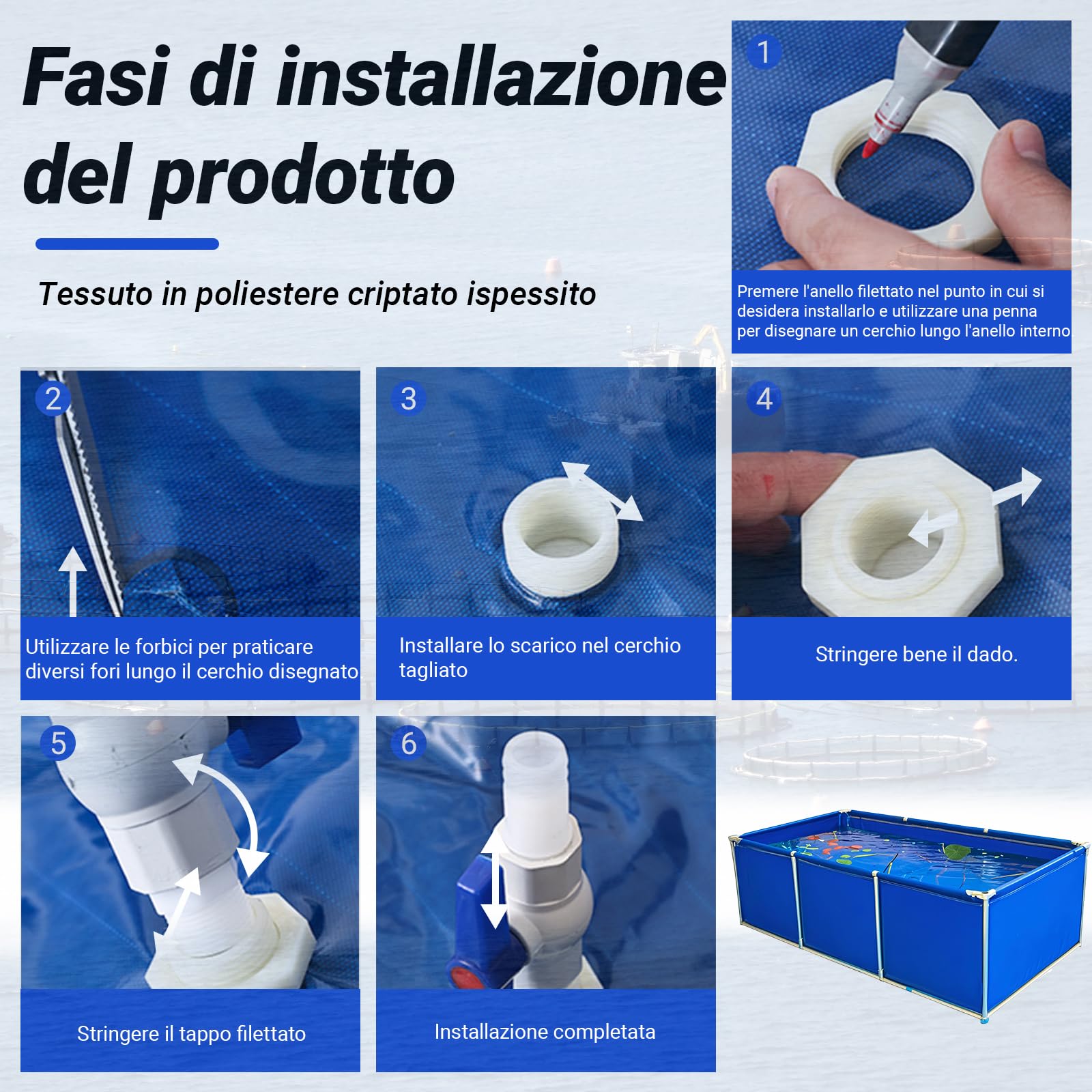 Fasi di installazione del prodotto

Tessuto in poliestere criptato ispessito

1

Premere l'anello filettato nel punto in cui si desidera installarlo e utilizzare una penna per disegnare un cerchio lungo l'anello interno

2

Utilizzare le forbici per praticare diversi fori lungo il cerchio disegnato

3

Installare lo scarico nel cerchio tagliato

4

Stringere bene il dado.

5

Stringere il tappo filettato

6

Installazione completata