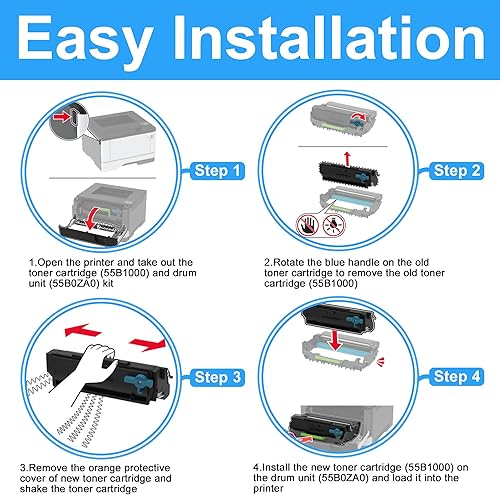 Easy Installation

Step 1

1.Open the printer and take out the toner cartridge (55B1000) and drum unit (55B0ZA0) kit

Step 2

2.Rotate the blue handle on the old toner cartridge to remove the old toner cartridge (55B1000)

Step 3

3.Remove the orange protective cover of new toner cartridge and shake the toner cartridge

Step 4

4.Install the new toner cartridge (55B1000) on the drum unit (55B0ZA0) and load it into the printer